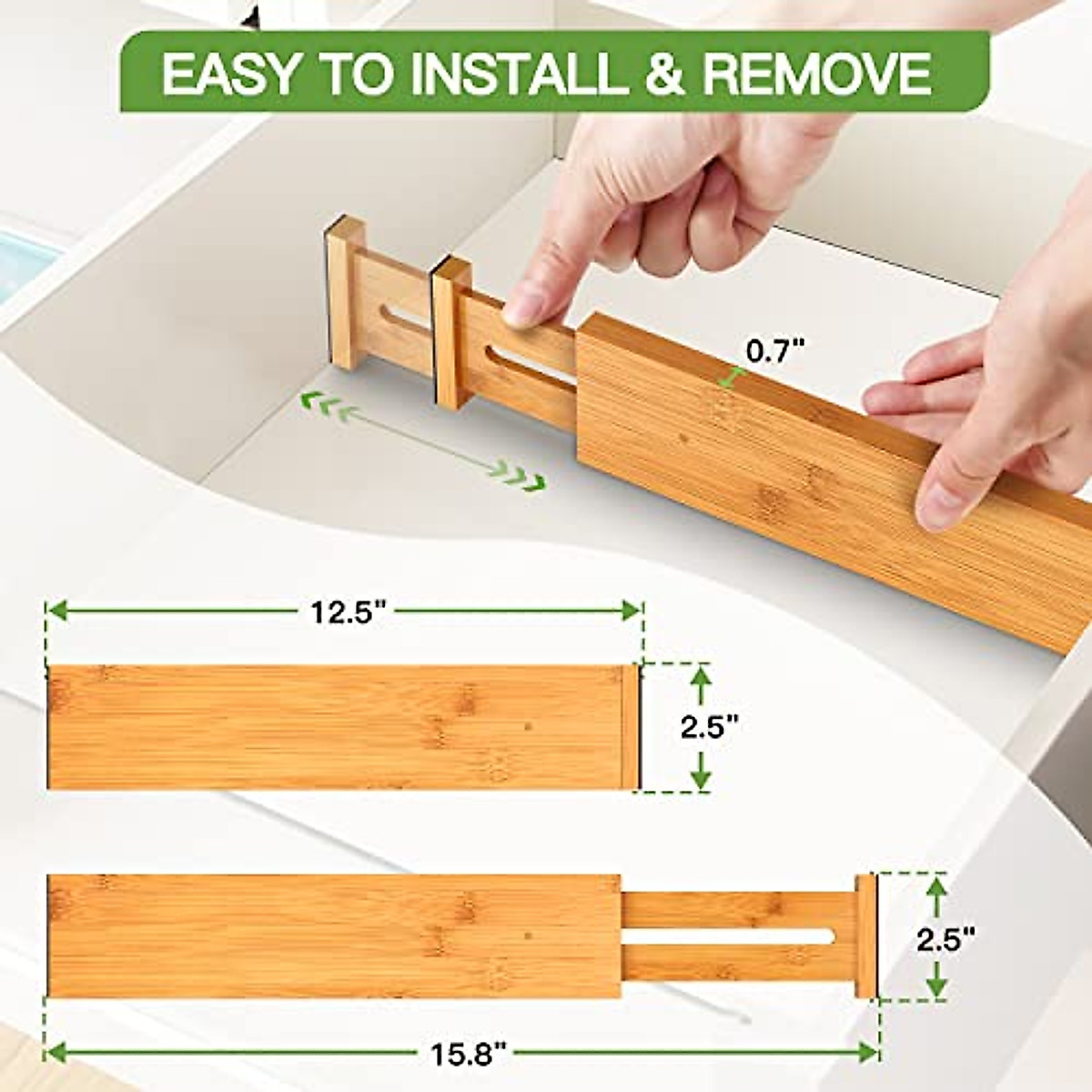 EASY TO INSTALL & REMOVE

0.7"

12.5"

2.5"

2.5"

15.8"