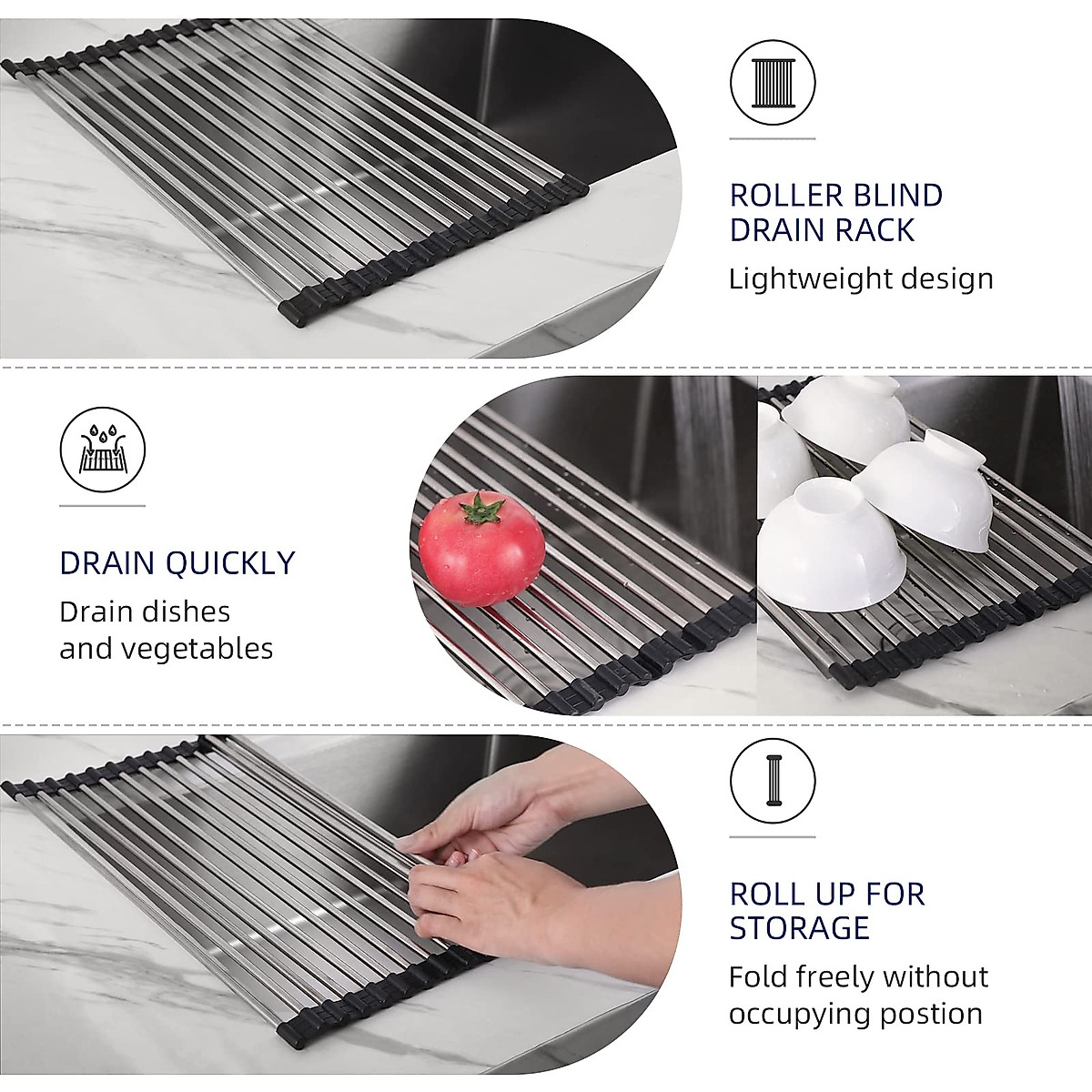 ROLLER BLIND DRAIN RACK

Lightweight design

DRAIN QUICKLY

Drain dishes and vegetables

ROLL UP FOR STORAGE

Fold freely without occupying postion