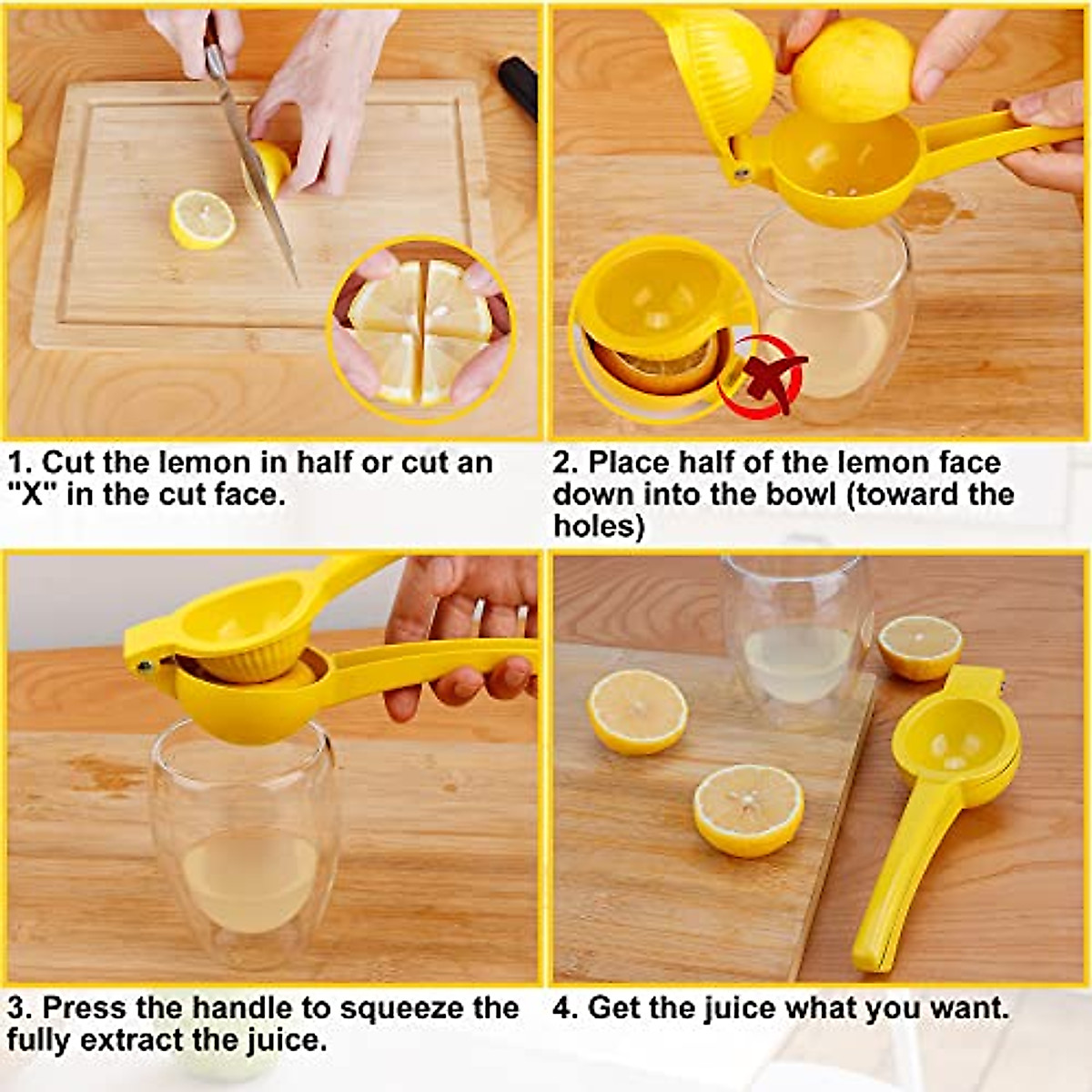 1. Cut the lemon in half or cut an "X" in the cut face.

2. Place half of the lemon face down into the bowl (toward the holes)

3. Press the handle to squeeze the fully extract the juice.

4. Get the juice what you want.