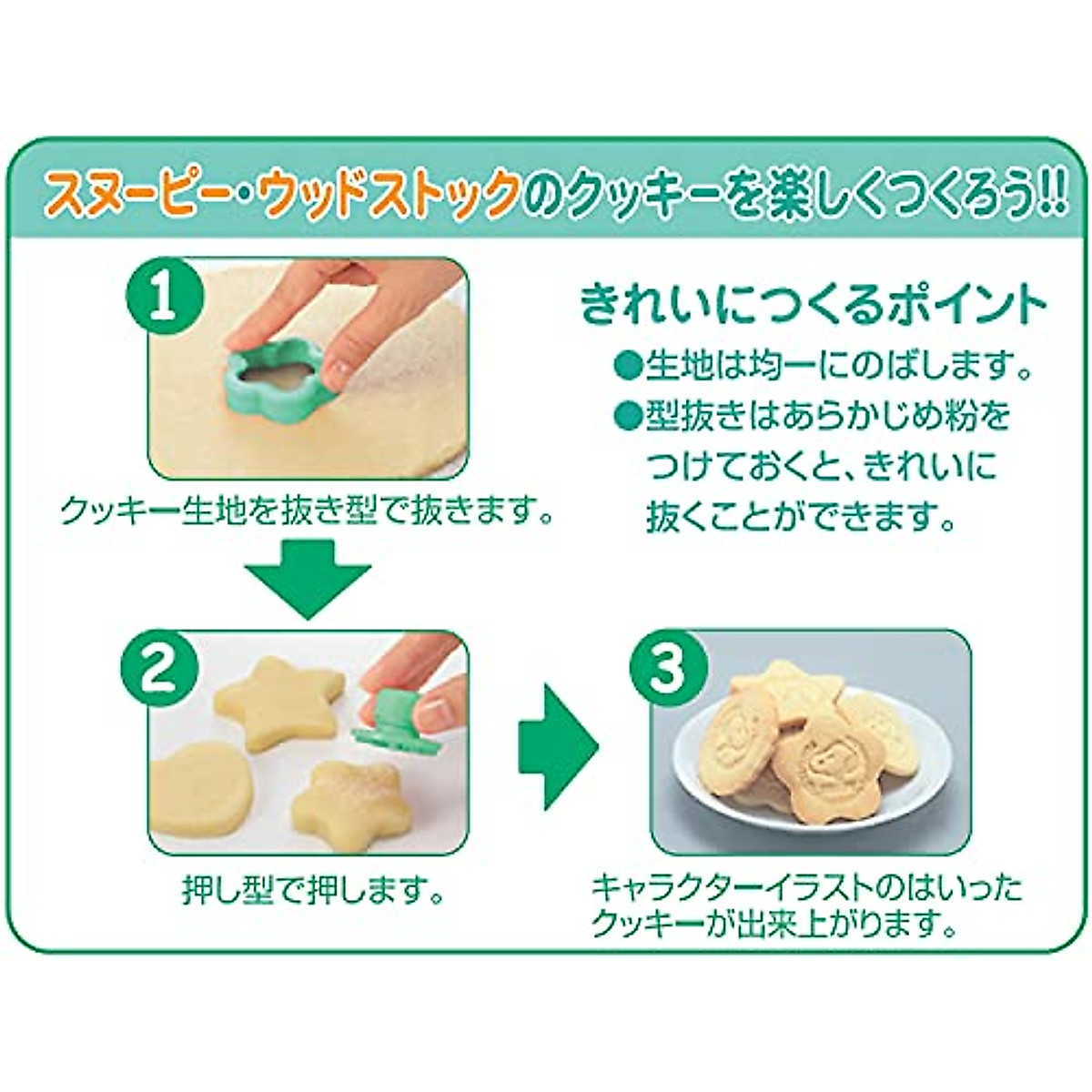 スヌーピー・ウッドストックのクッキーを楽しくつくろう!!

1

クッキー生地を抜き型で抜きます。

きれいにつくるポイント
●生地は均一にのばします。
●型抜きはあらかじめ粉をつけておくと、きれいに抜くことができます。

2

押し型で押します。

3

キャラクターイラストのはいったクッキーが出来上がります。