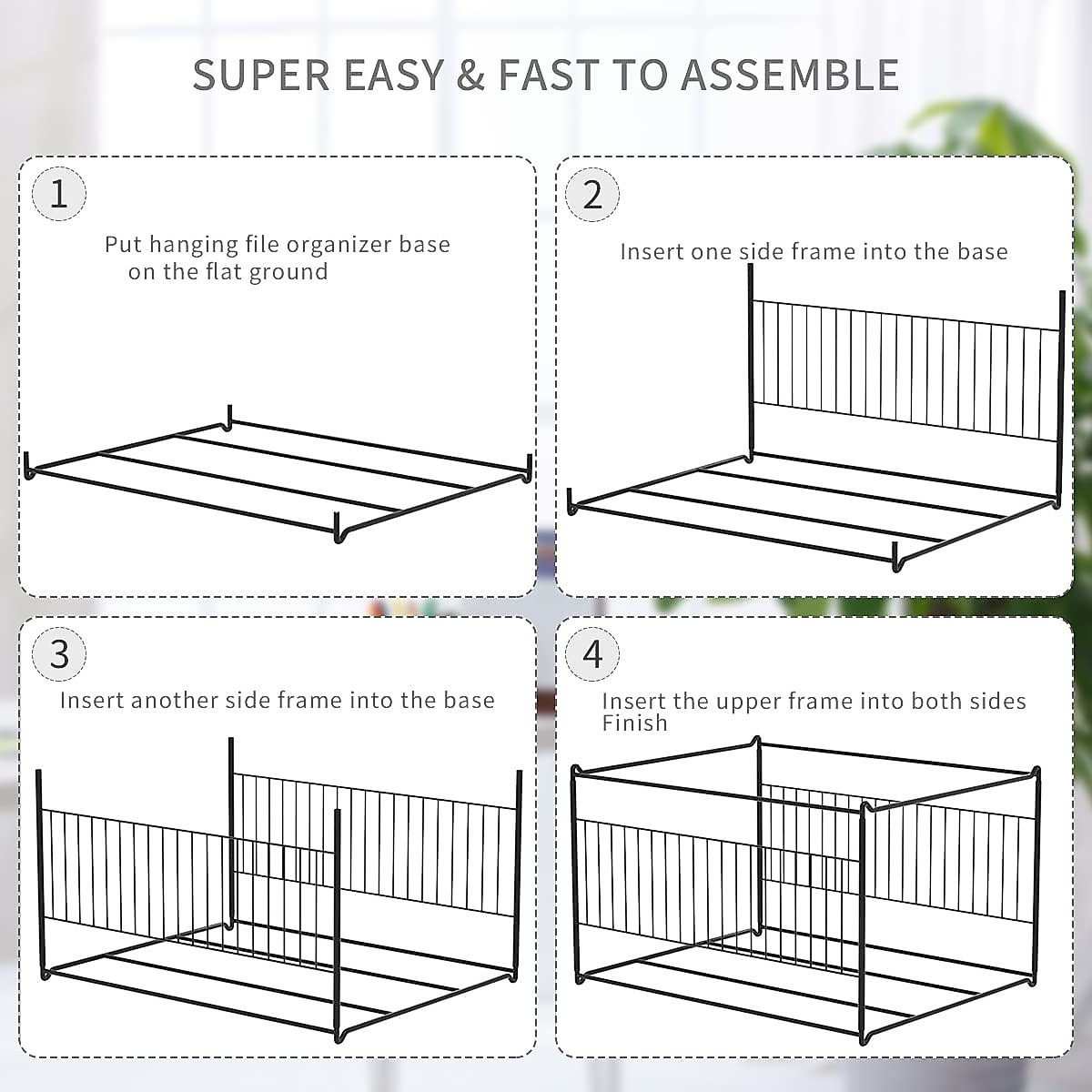 SUPER EASY & FAST TO ASSEMBLE

1

Put hanging file organizer base on the flat ground

2

Insert one side frame into the base

3

Insert another side frame into the base

4

Insert the upper frame into both sides
Finish