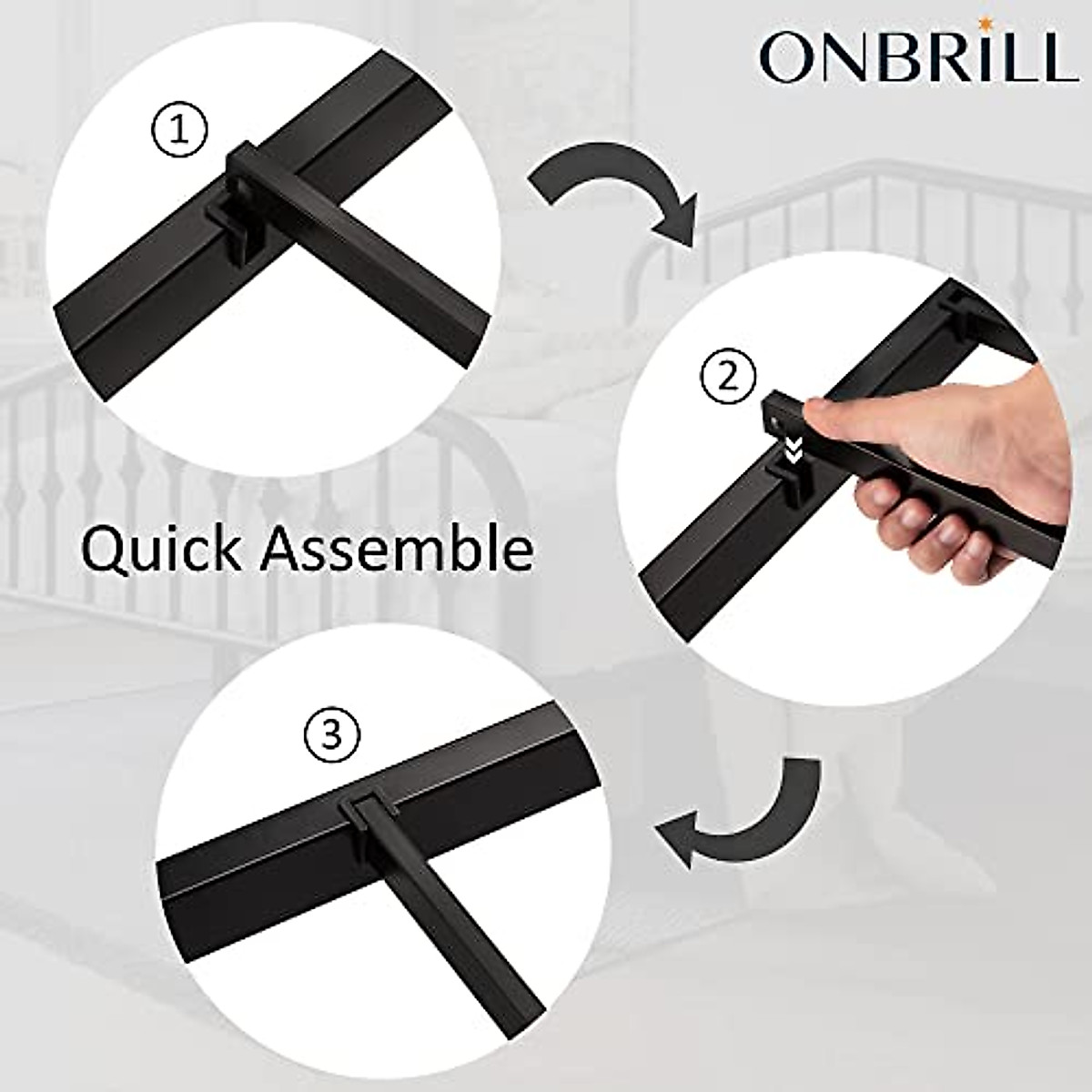 ONBRILL

①

②

Quick Assemble

③