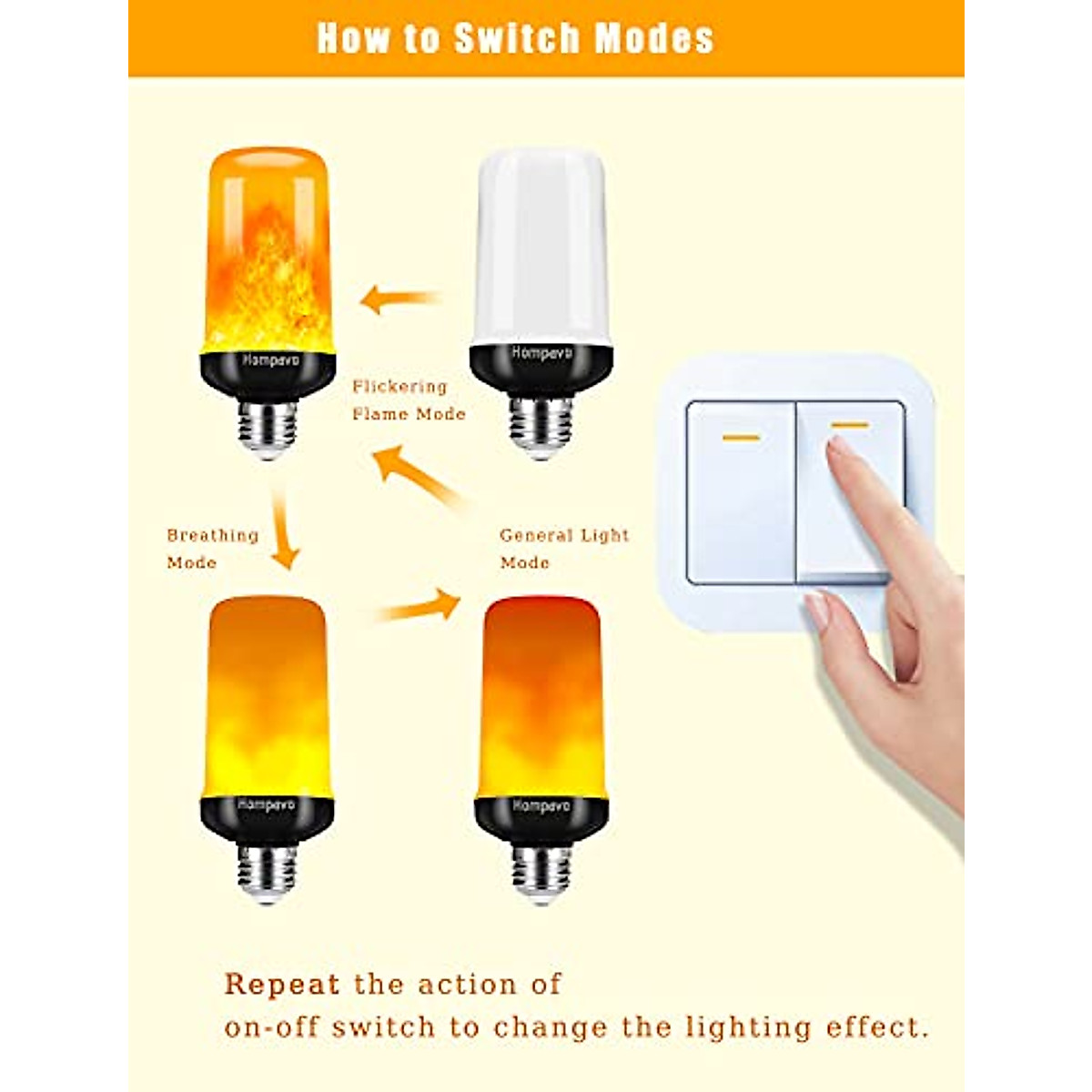 How to Switch Modes

Hompavo

Hompavo

Flickering Flame Mode

Breathing Mode

General Light Mode

Hompavo

Hompavo

Repeat the action of on-off switch to change the lighting effect.