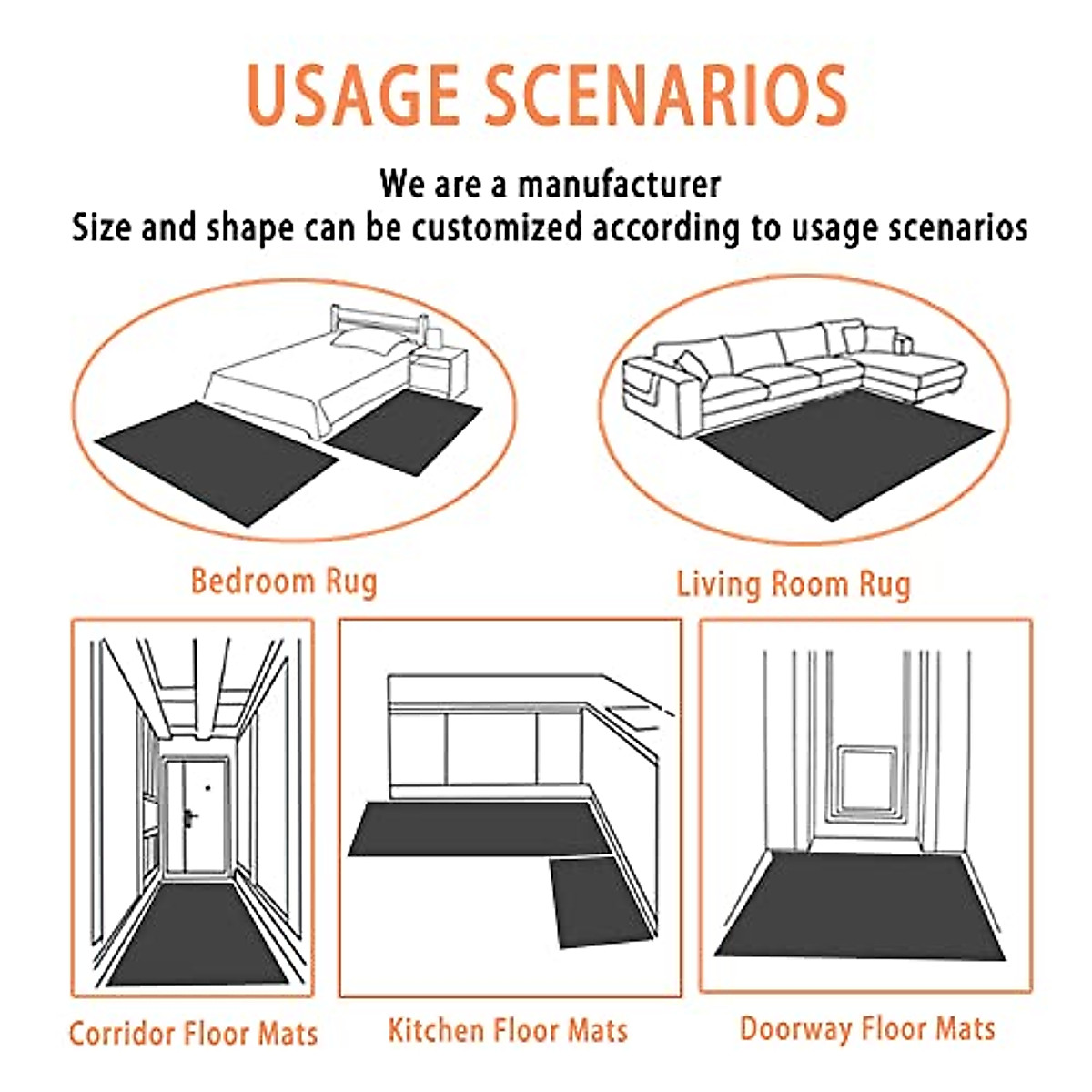 USAGE SCENARIOS

We are a manufacturer
Size and shape can be customized according to usage scenarios

Bedroom Rug

Living Room Rug

Corridor Floor Mats

Kitchen Floor Mats

Doorway Floor Mats