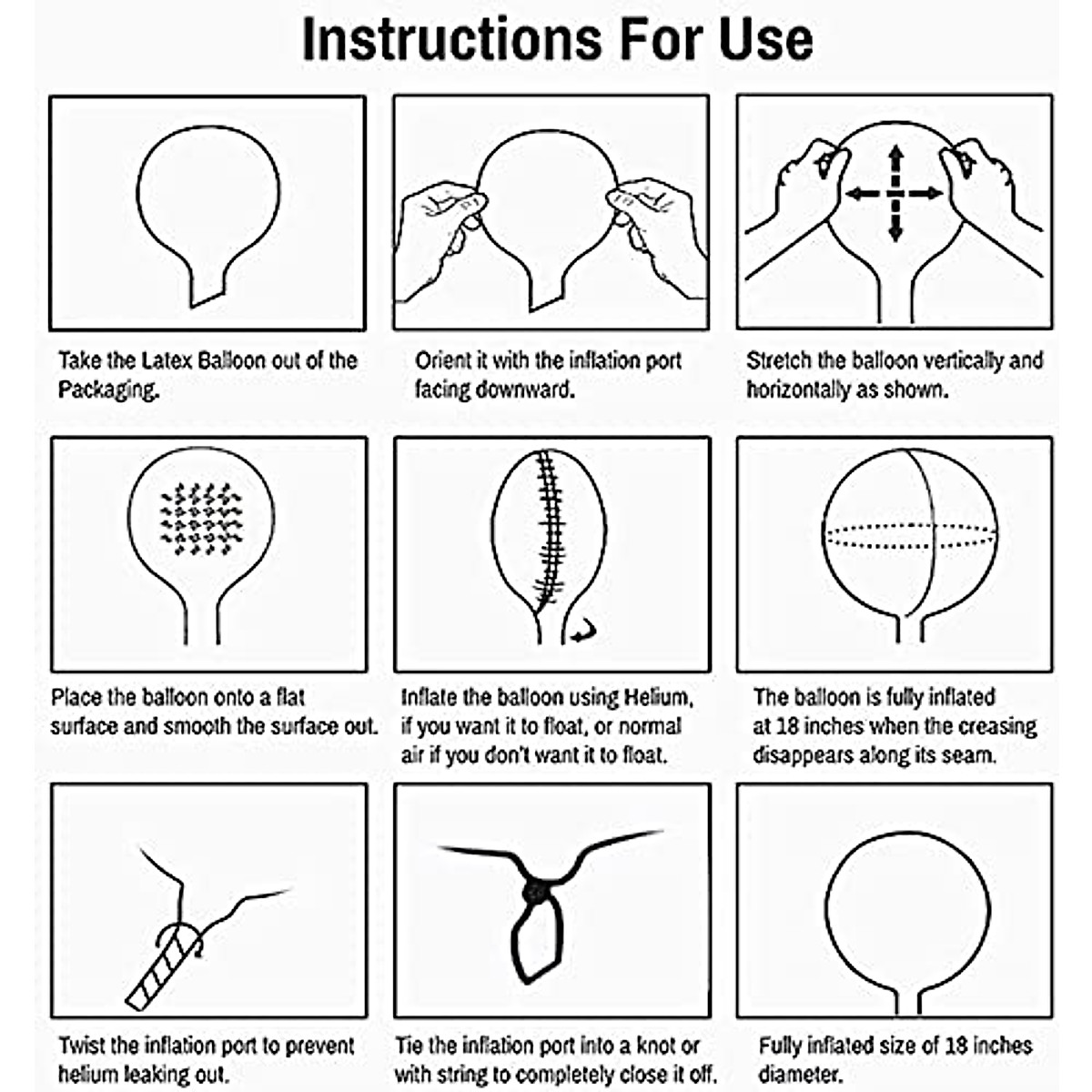 Instructions For Use

Take the Latex Balloon out of the Packaging.

Orient it with the inflation port facing downward.

Stretch the balloon vertically and horizontally as shown.

Place the balloon onto a flat surface and smooth the surface out.

Inflate the balloon using Helium, if you want it to float, or normal air if you don't want it to float.

The balloon is fully inflated at 18 inches when the creasing disappears along its seam.

Twist the inflation port to prevent helium leaking out.

Tie the inflation port into a knot or with string to completely close it off.

Fully inflated size of 18 inches diameter.