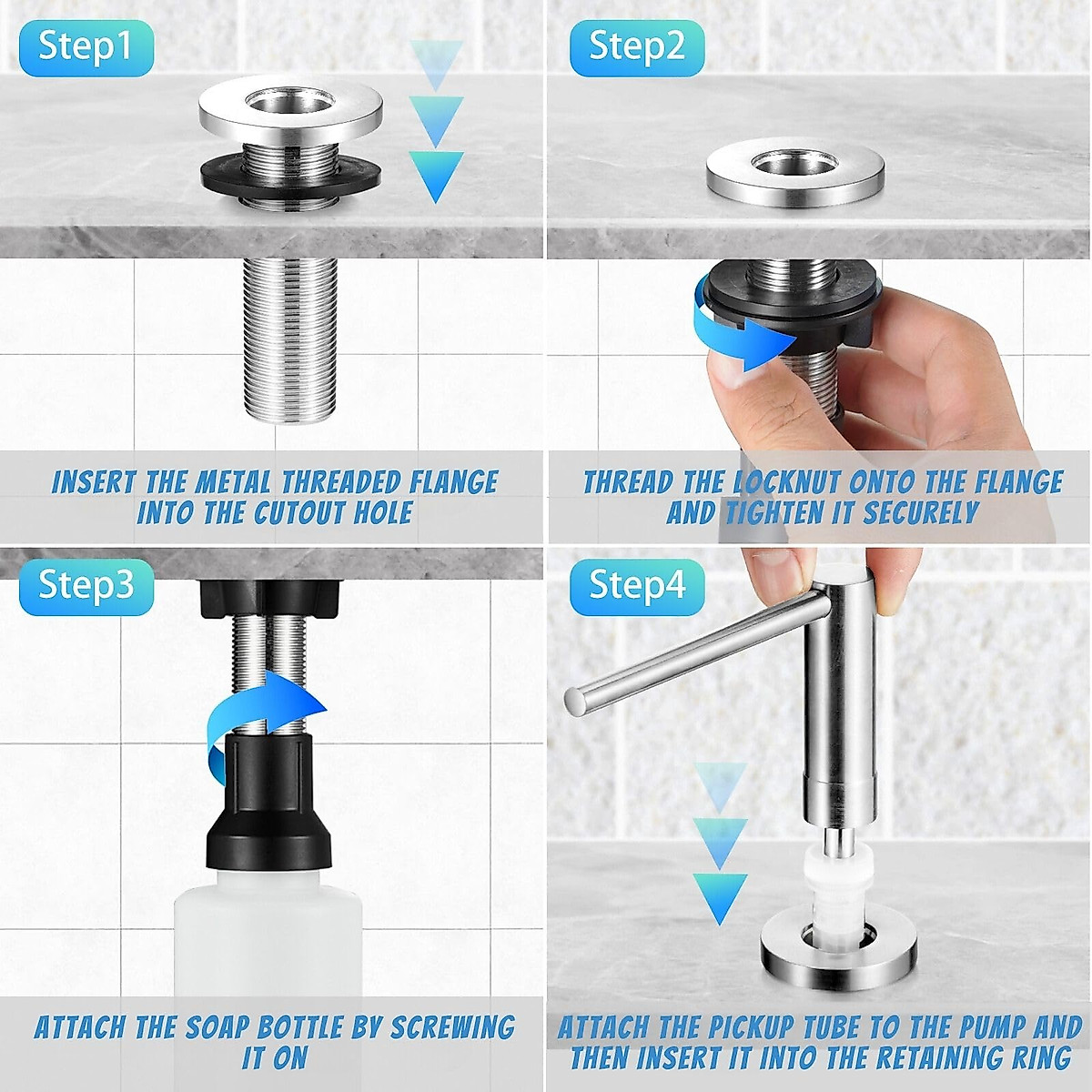 Step1

INSERT THE METAL THREADED FLANGE INTO THE CUTOUT HOLE

Step2

THREAD THE LOCKNUT ONTO THE FLANGE AND TIGHTEN IT SECURELY

Step3

ATTACH THE SOAP BOTTLE BY SCREWING IT ON

Step4

ATTACH THE PICKUP TUBE TO THE PUMP AND THEN INSERT IT INTO THE RETAINING RING