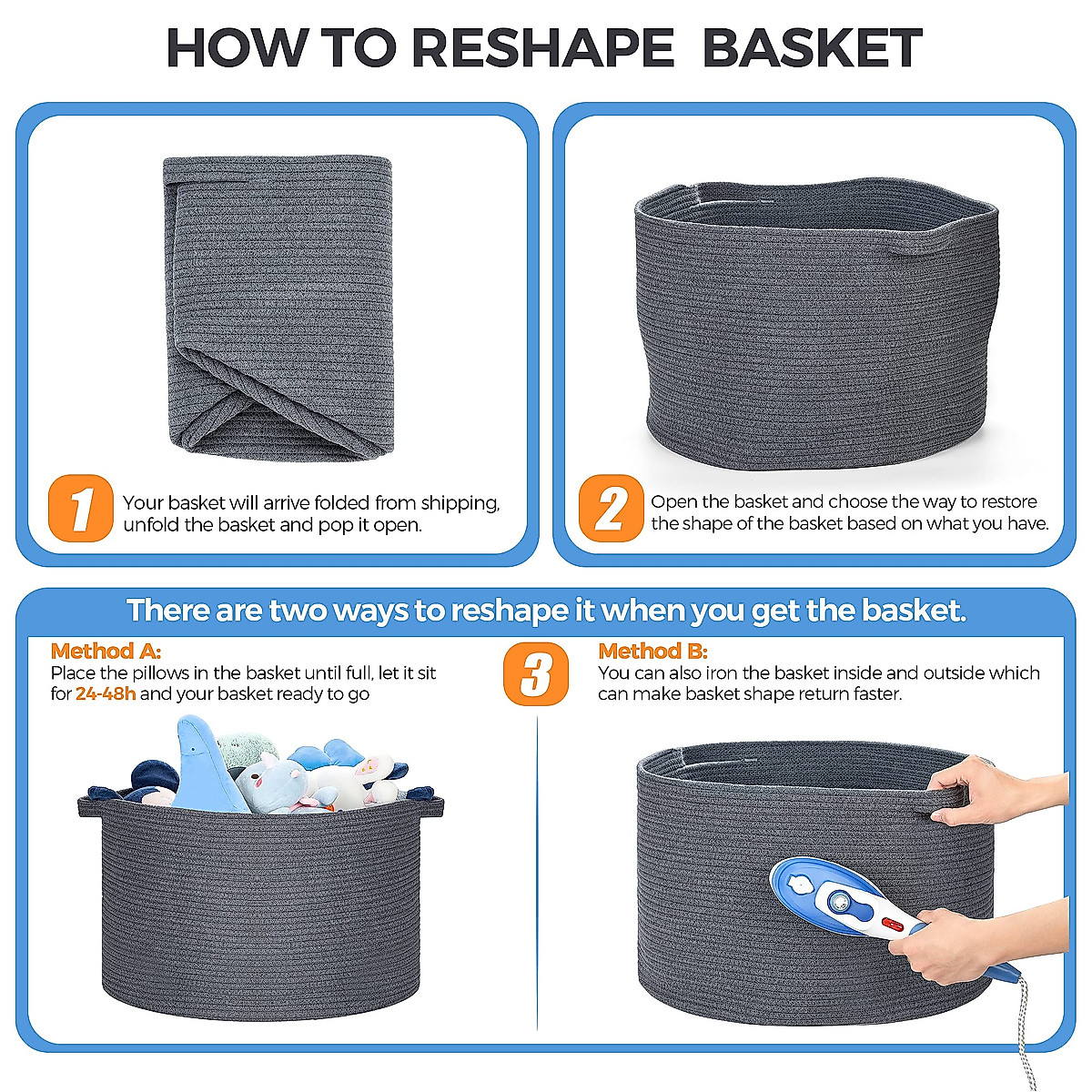 HOW TO RESHAPE BASKET

1 Your basket will arrive folded from shipping, unfold the basket and pop it open.

2 Open the basket and choose the way to restore the shape of the basket based on what you have.

There are two ways to reshape it when you get the basket.

Method A:
Place the pillows in the basket until full, let it sit for 24-48h and your basket ready to go

3

Method B:
You can also iron the basket inside and outside which can make basket shape return faster.