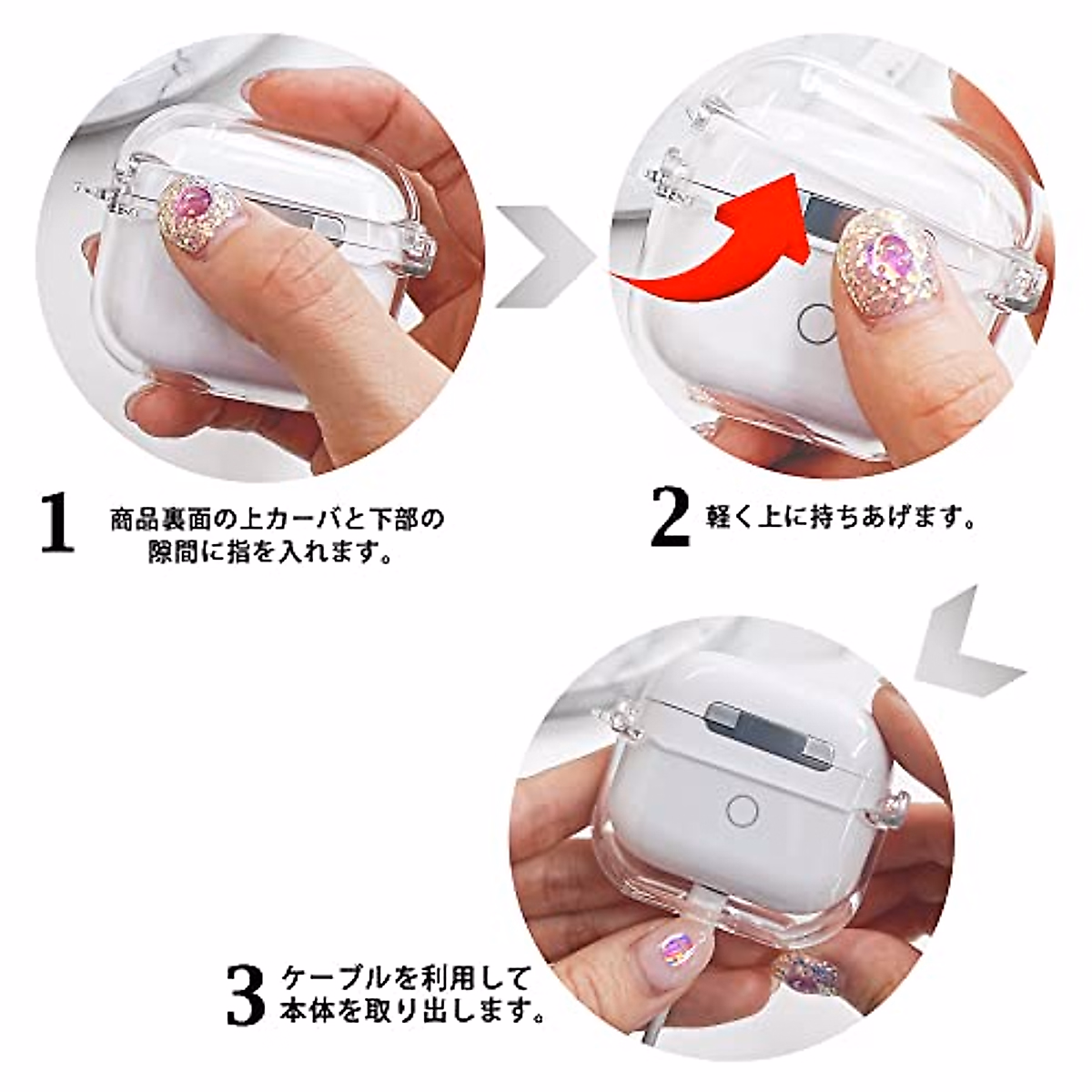 1 商品裏面の上カーバと下部の隙間に指を入れます。

2 軽く上に持ちあげます。

3 ケーブルを利用して本体を取り出します。