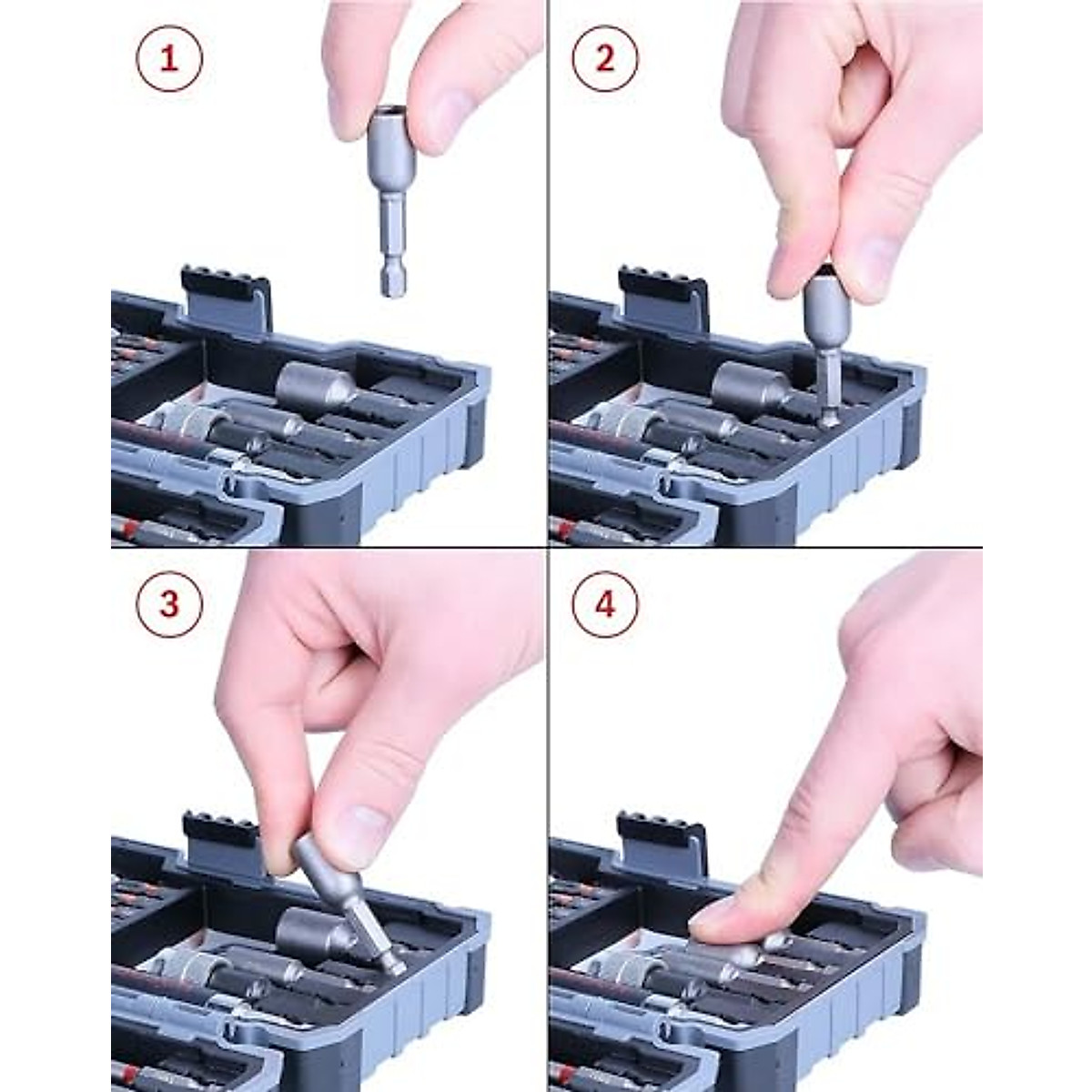 1

2

3

4