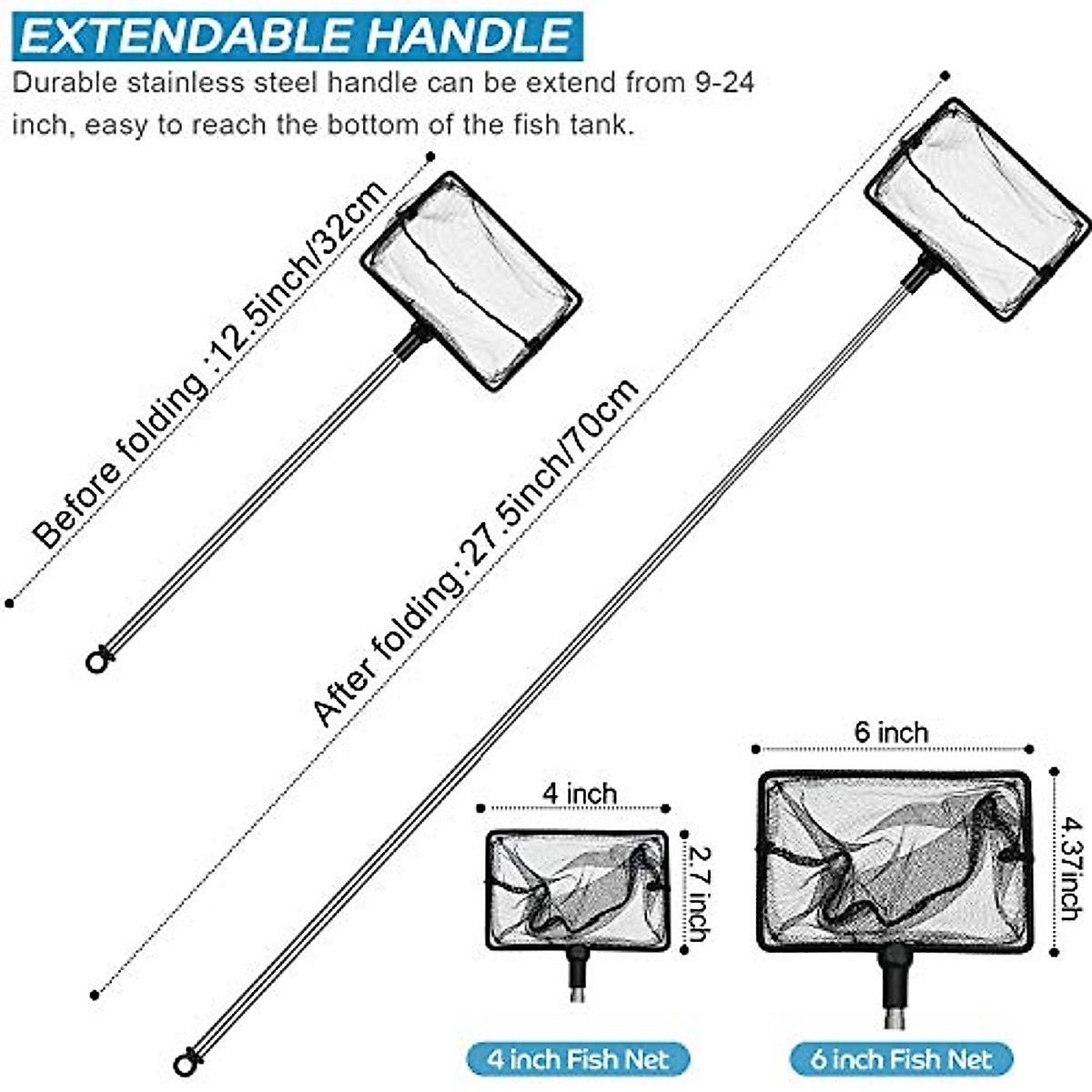 EXTENDABLE HANDLE

Durable stainless steel handle can be extend from 9-24 inch, easy to reach the bottom of the fish tank.

Before folding :12.5inch/32cm

After folding:27.5inch/70cm

4 inch

2.7 inch

6 inch

4.37inch

4 inch Fish Net

6 inch Fish Net