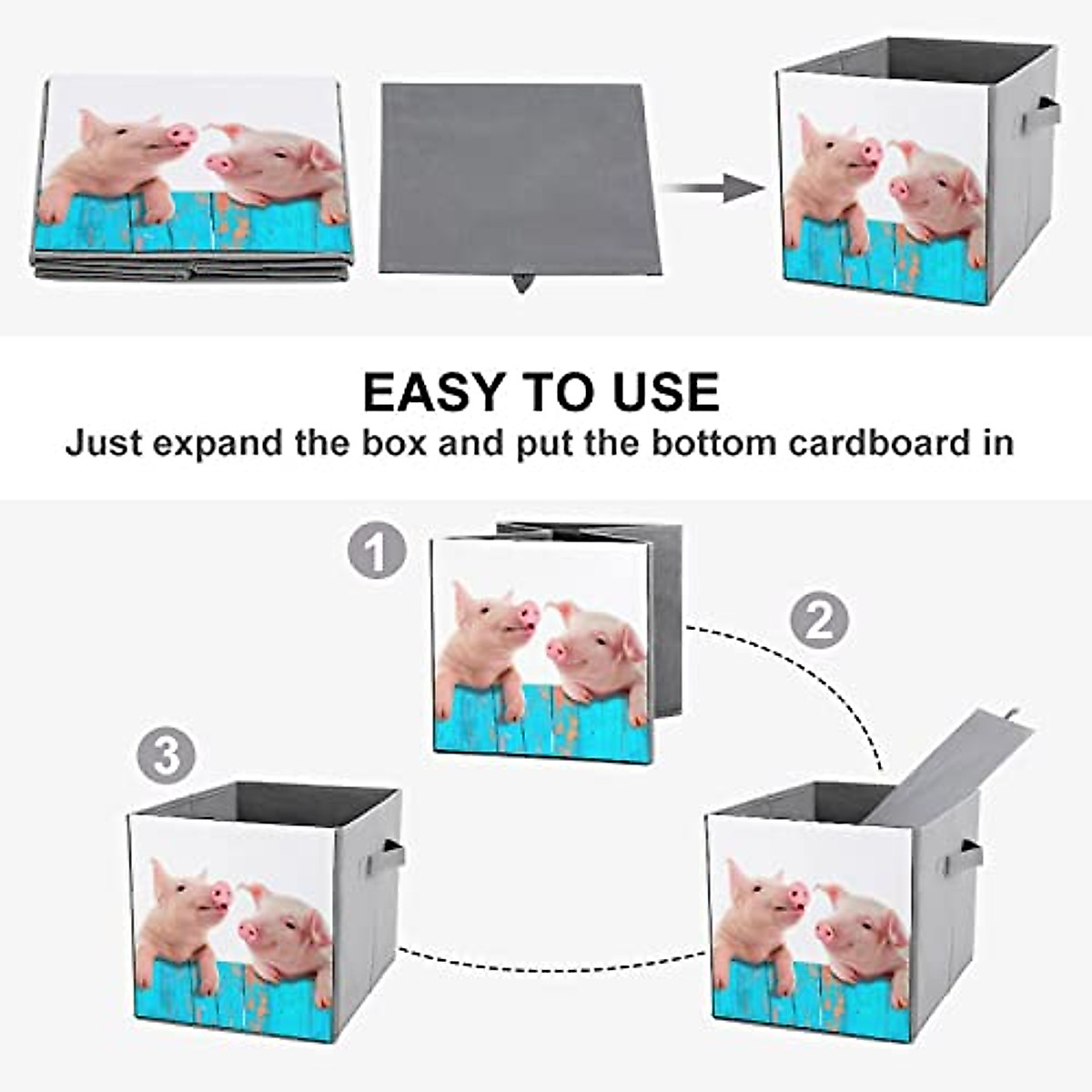 EASY TO USE
Just expand the box and put the bottom cardboard in

1

2

3