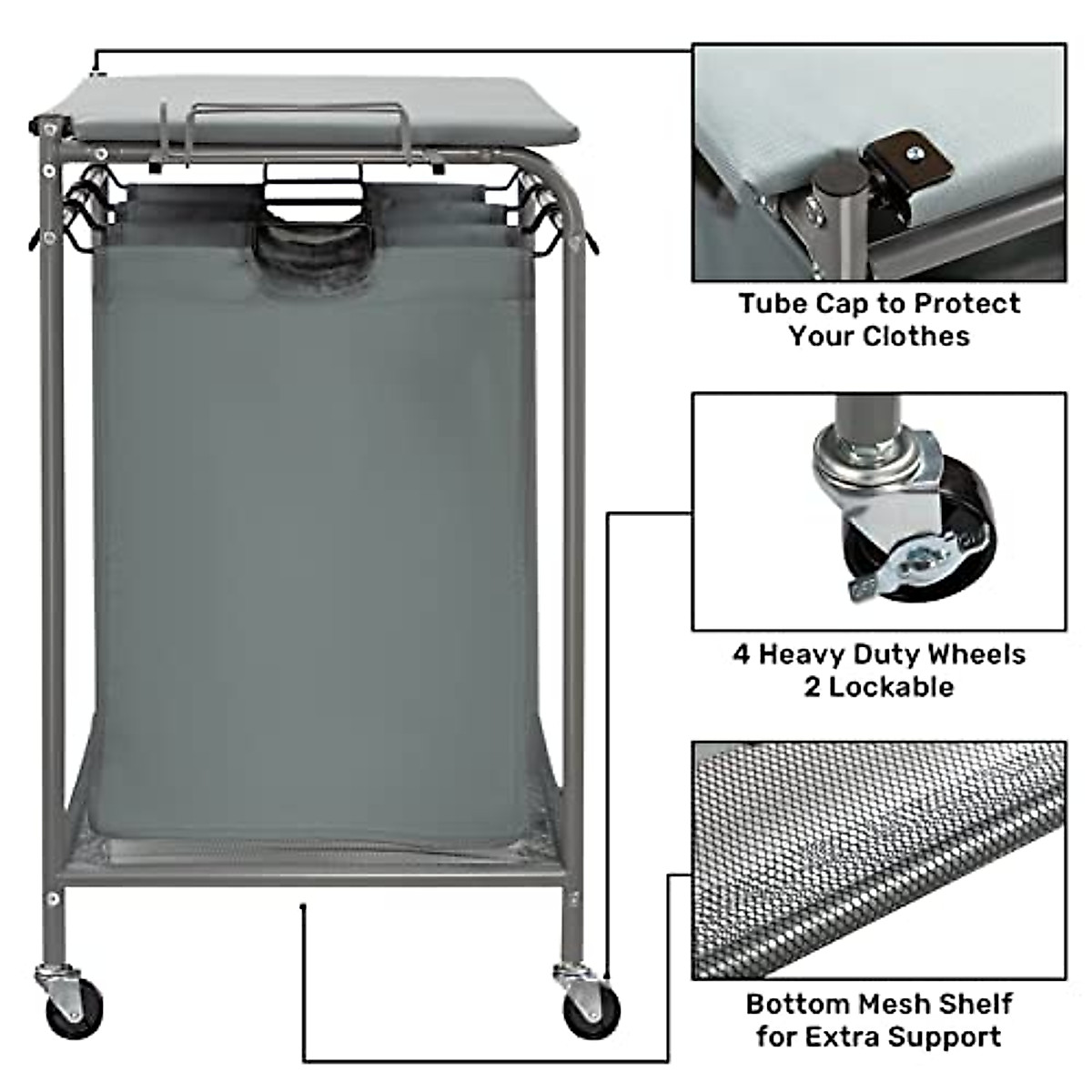 Tube Cap to Protect Your Clothes

4 Heavy Duty Wheels 2 Lockable

Bottom Mesh Shelf for Extra Support