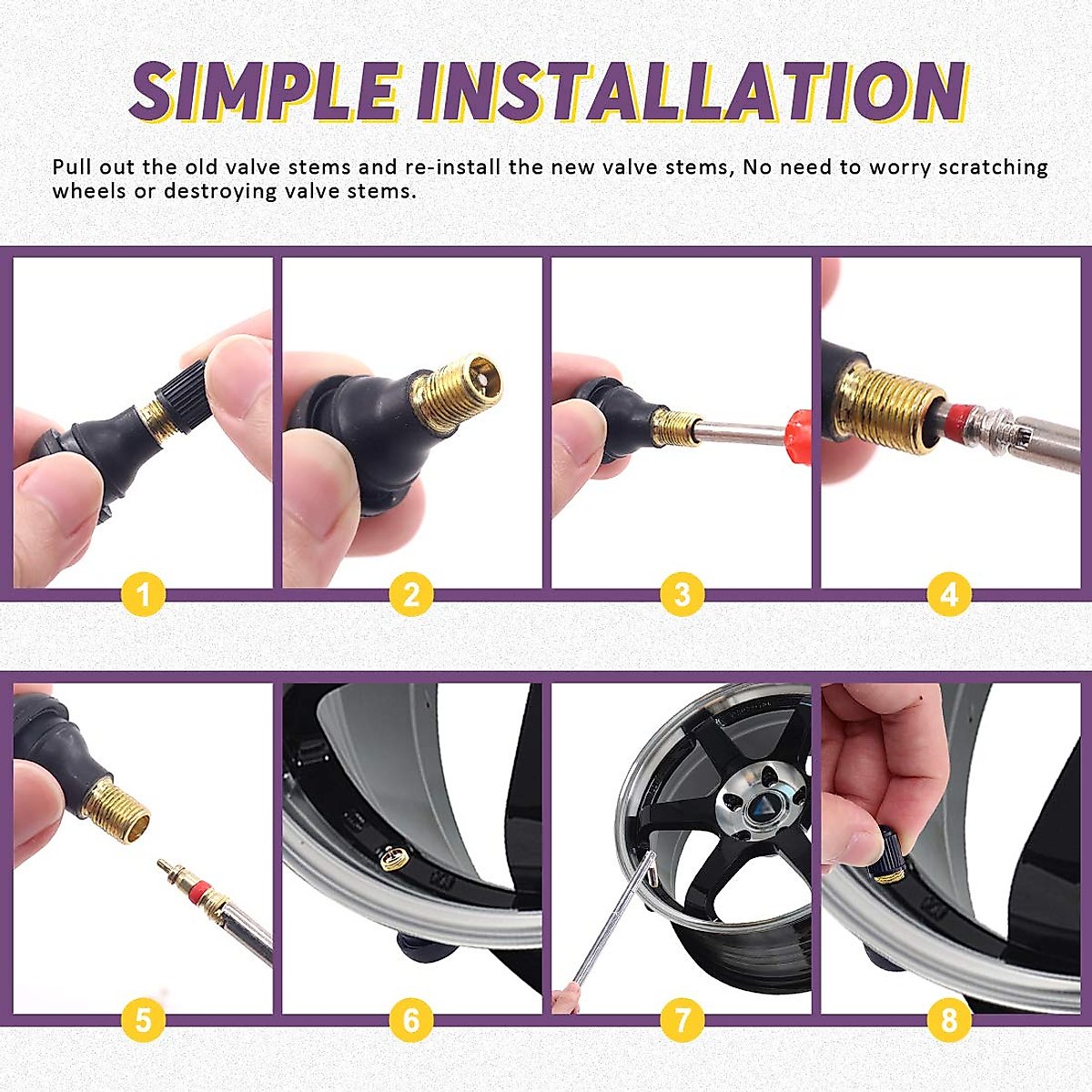 SIMPLE INSTALLATION

Pull out the old valve stems and re-install the new valve stems, No need to worry scratching wheels or destroying valve stems.

1

2

3

4

5

6

7

8