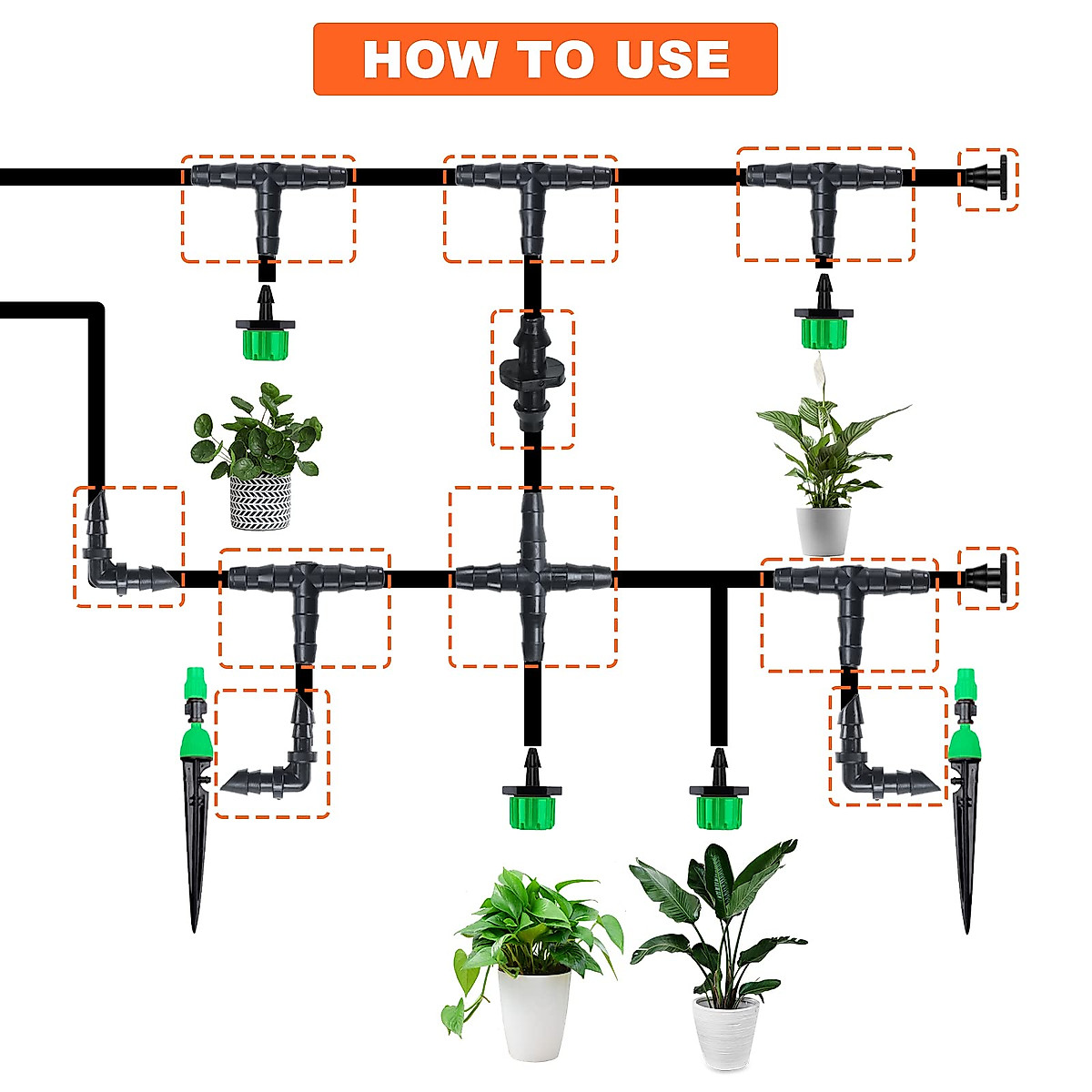 HOW TO USE