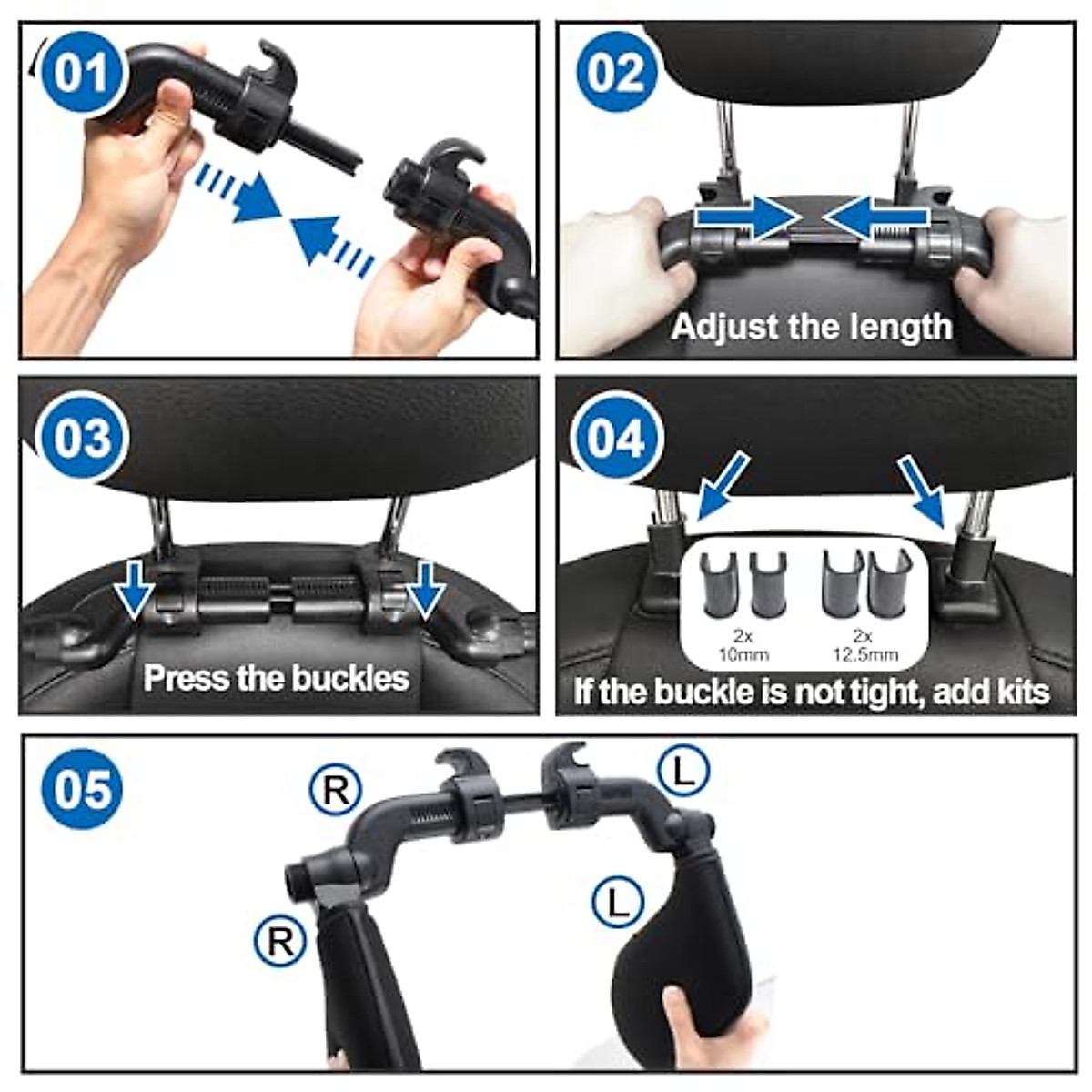 01

02

Adjust the length

03

Press the buckles

04

2x 10mm

2x 12.5mm

If the buckle is not tight, add kits

05

R

L

R

L