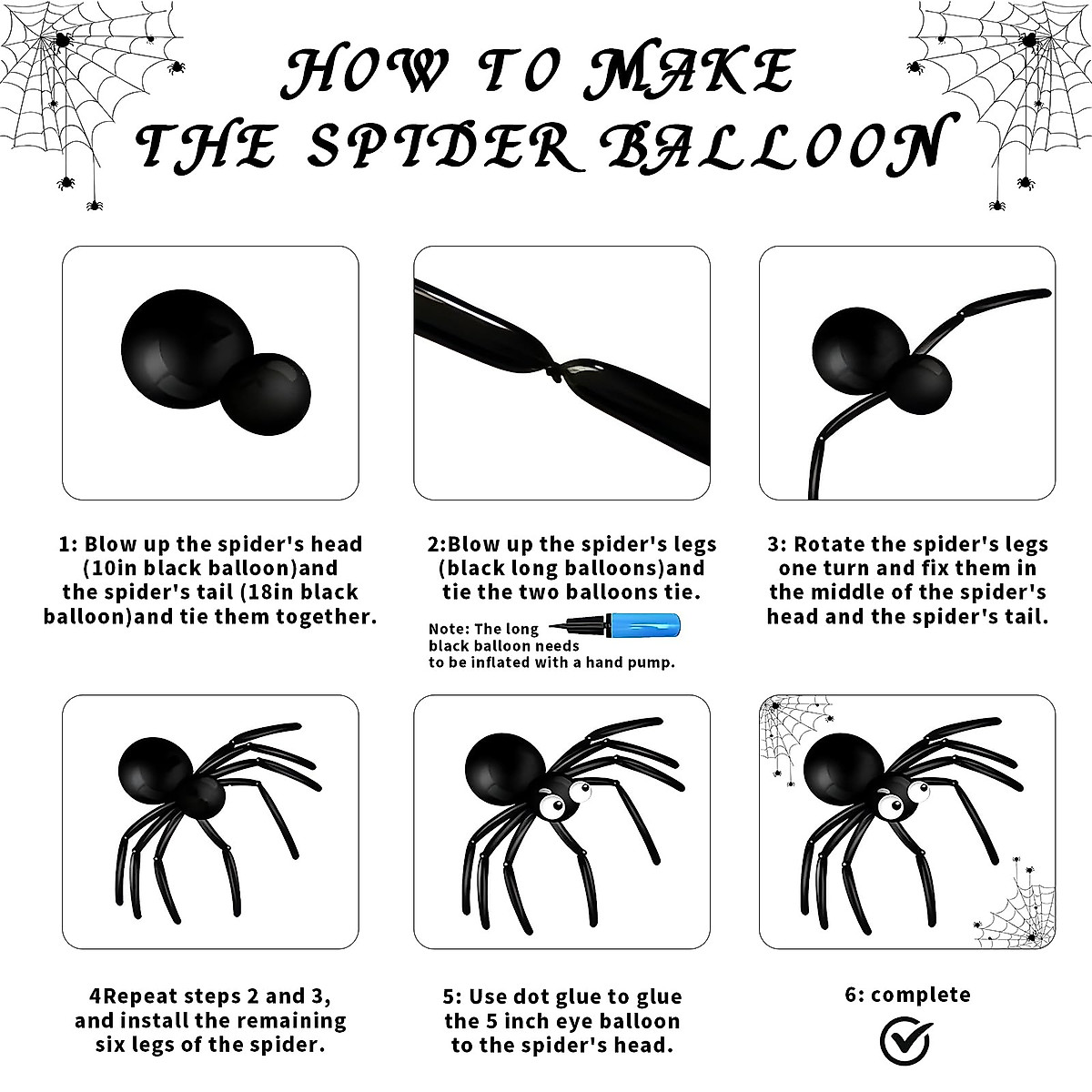 HOW TO MAKE THE SPIDER BALLOON

1: Blow up the spider's head (10in black balloon)and the spider's tail (18in black balloon)and tie them together.

2:Blow up the spider's legs (black long balloons)and tie the two balloons tie.

Note: The long black balloon needs to be inflated with a hand pump.

3: Rotate the spider's legs one turn and fix them in the middle of the spider's head and the spider's tail.

4Repeat steps 2 and 3, and install the remaining six legs of the spider.

5: Use dot glue to glue the 5 inch eye balloon to the spider's head.

6: complete