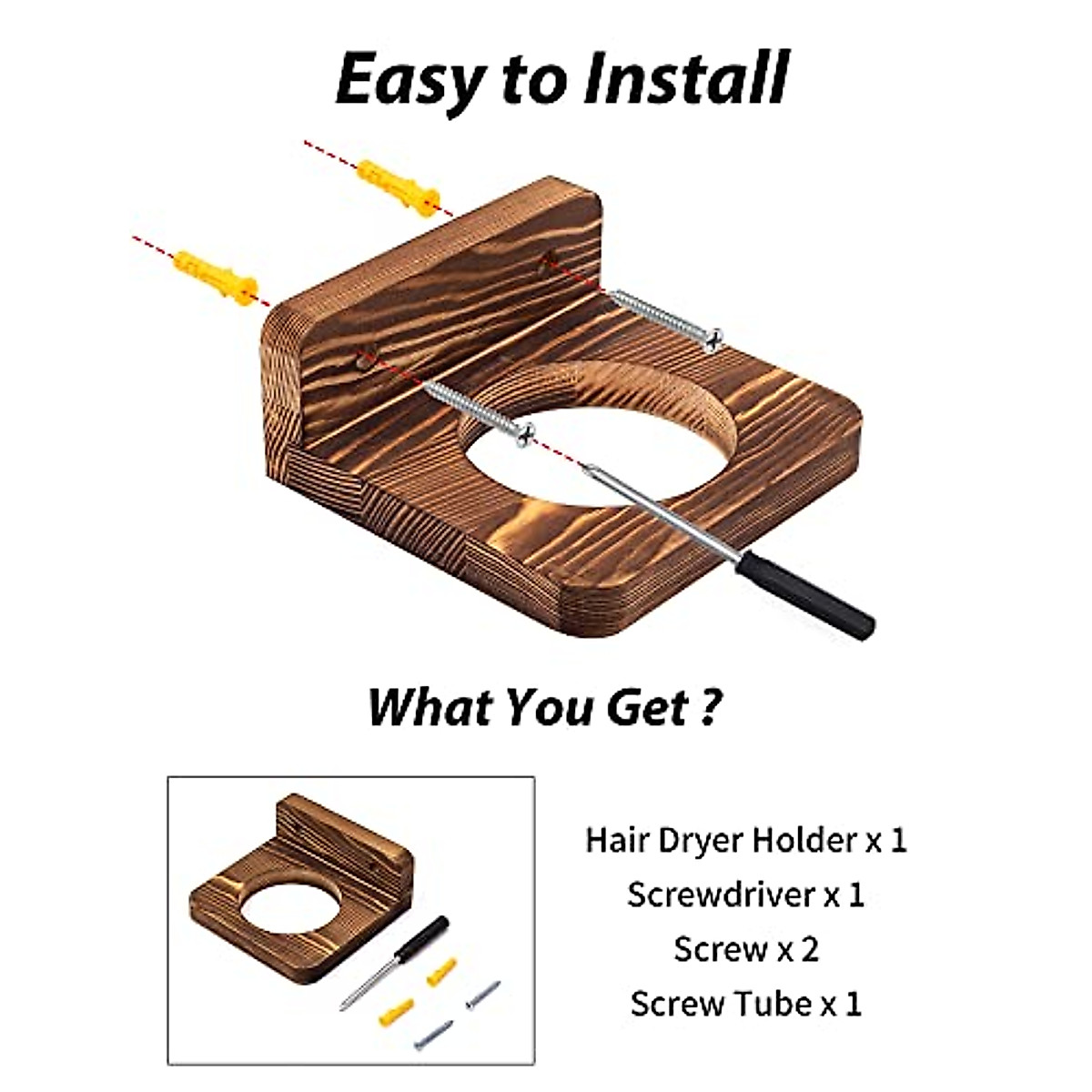 Easy to Install

What You Get ?

Hair Dryer Holder x 1
Screwdriver x 1
Screw x 2
Screw Tube x 1