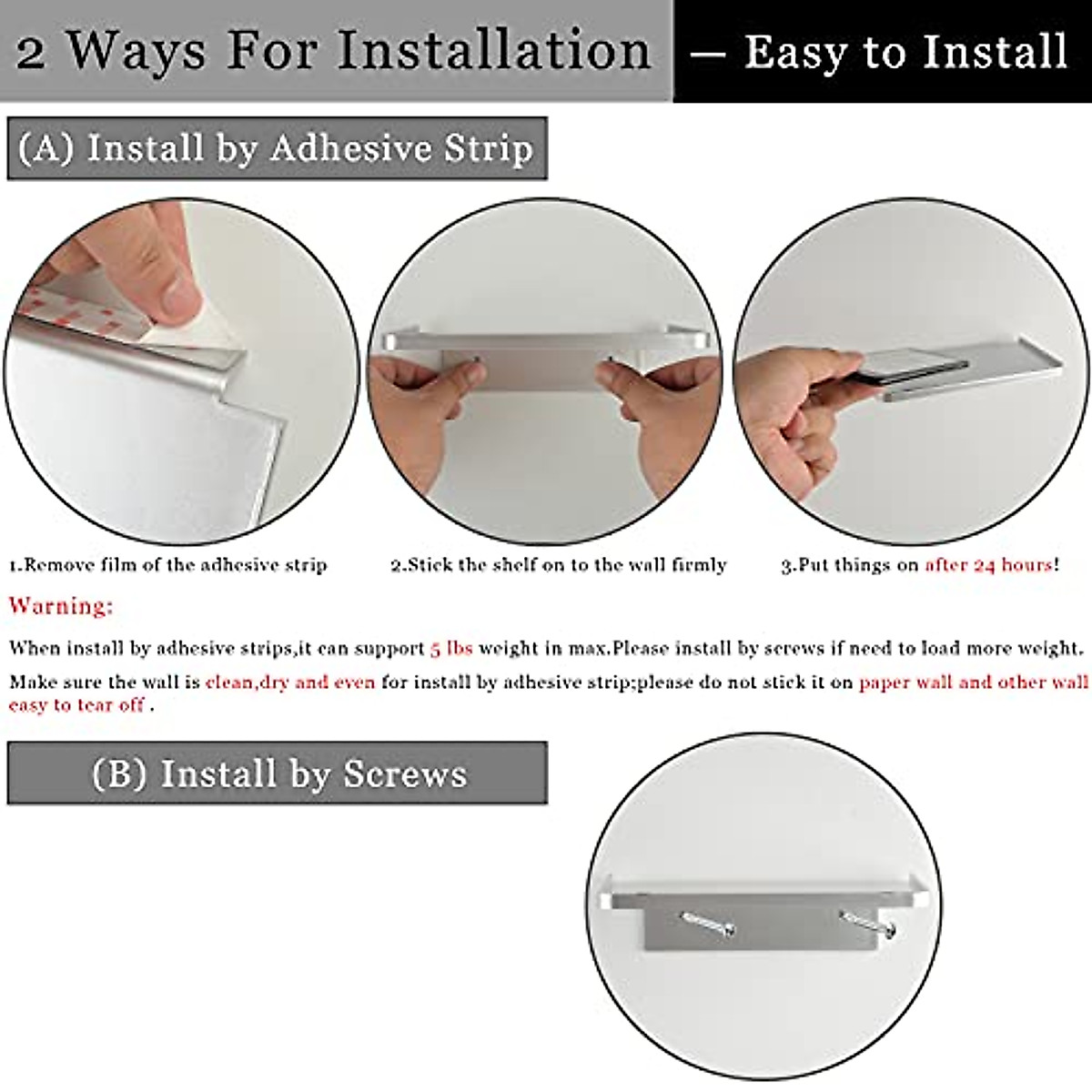 2 Ways For Installation — Easy to Install

(A) Install by Adhesive Strip

1.Remove film of the adhesive strip

2.Stick the shelf on to the wall firmly

3.Put things on after 24 hours!

Warning:

When install by adhesive strips,it can support 5 lbs weight in max.Please install by screws if need to load more weight.

Make sure the wall is clean,dry and even for install by adhesive strip;please do not stick it on paper wall and other wall easy to tear off .

(B) Install by Screws