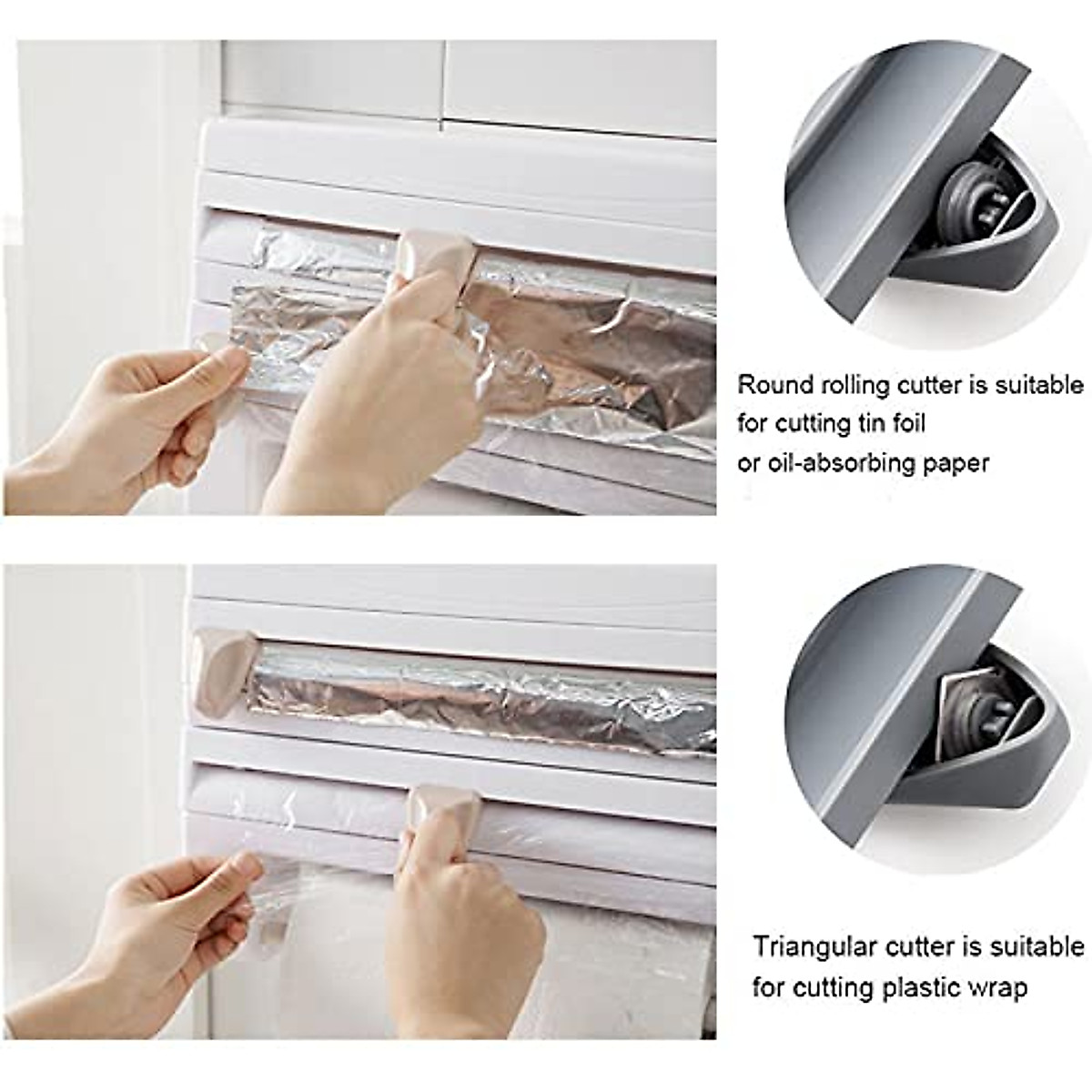 Round rolling cutter is suitable for cutting tin foil or oil-absorbing paper

Triangular cutter is suitable for cutting plastic wrap