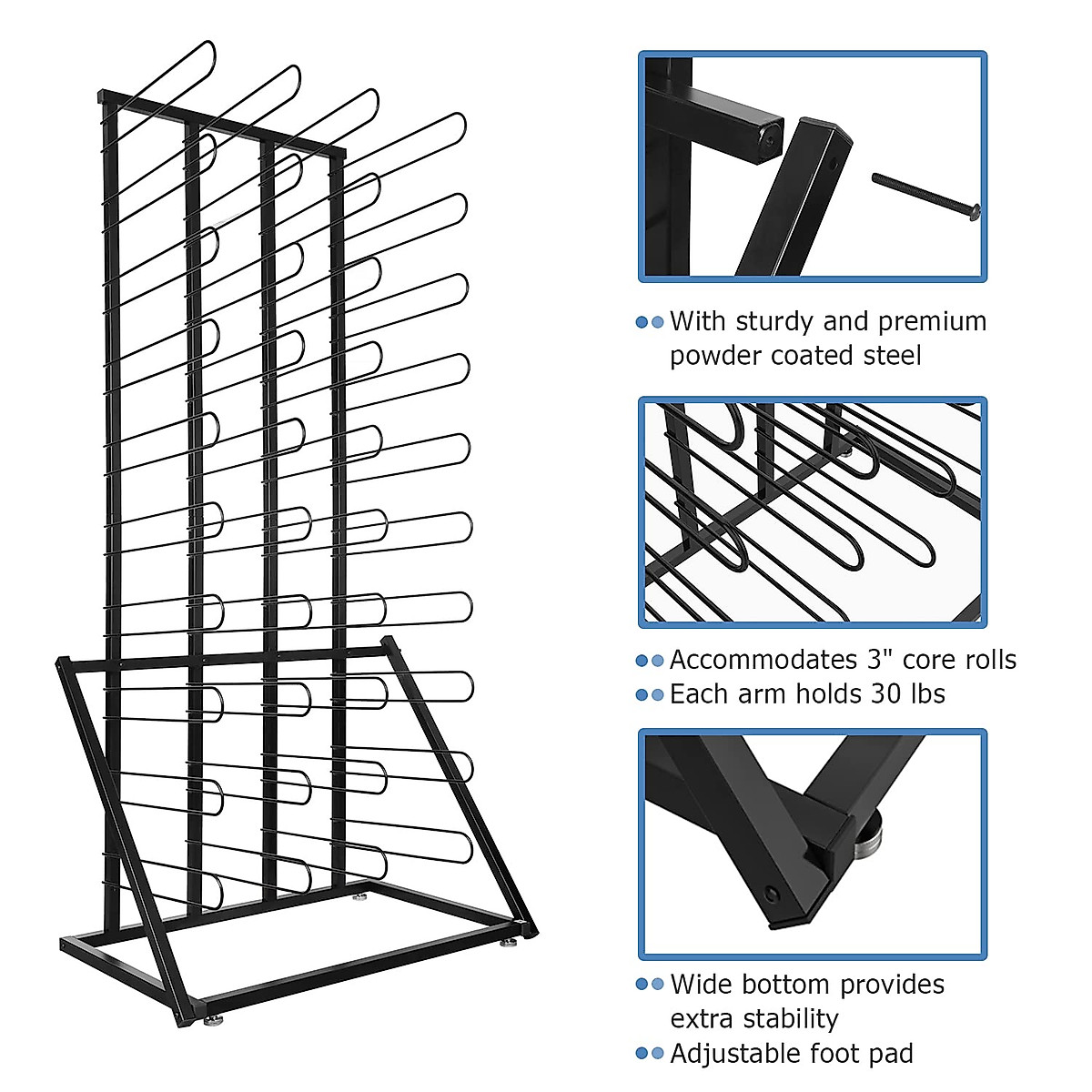 With sturdy and premium powder coated steel

Accommodates 3" core rolls
Each arm holds 30 lbs

Wide bottom provides extra stability
Adjustable foot pad