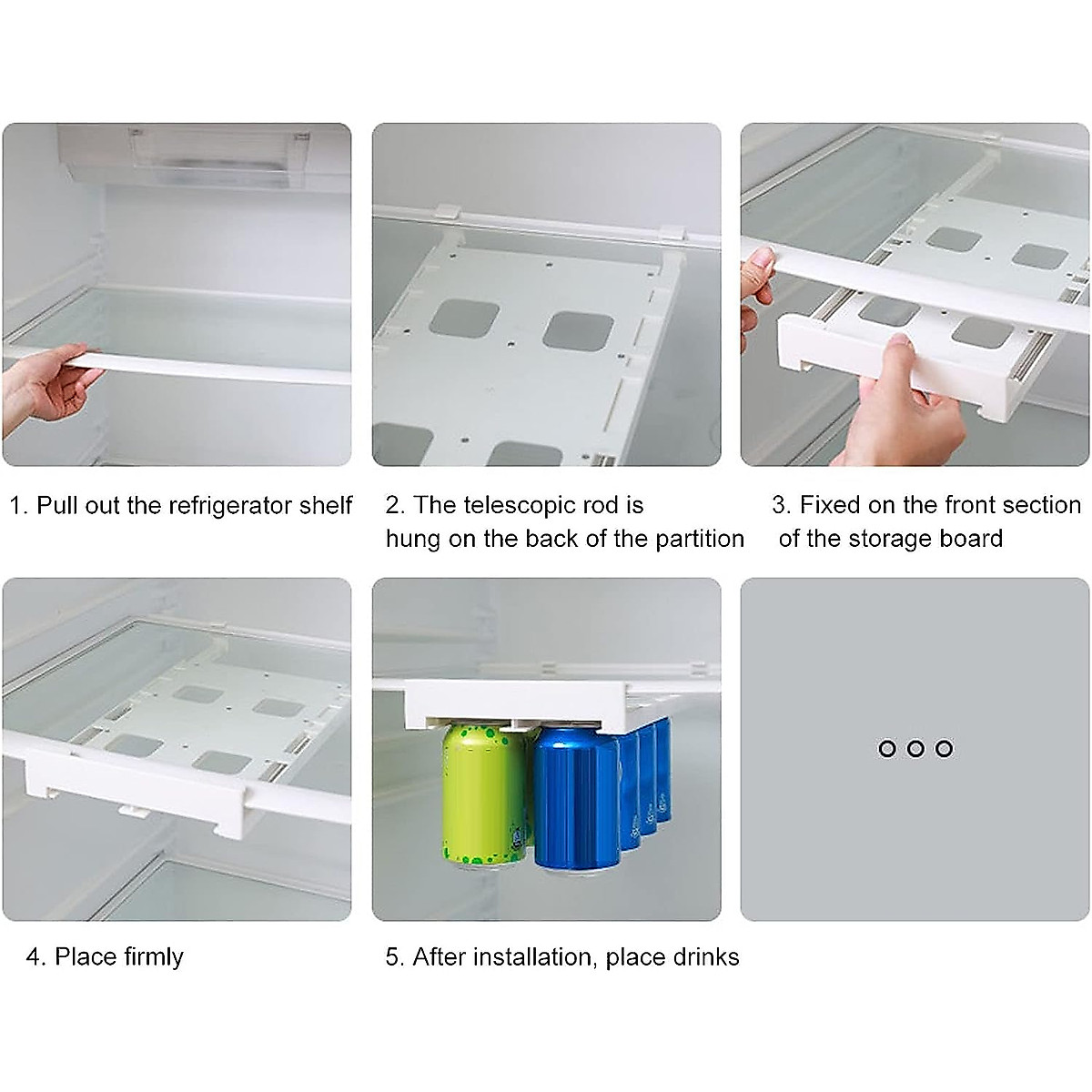 1. Pull out the refrigerator shelf

2. The telescopic rod is hung on the back of the partition

3. Fixed on the front section of the storage board

4. Place firmly

5. After installation, place drinks