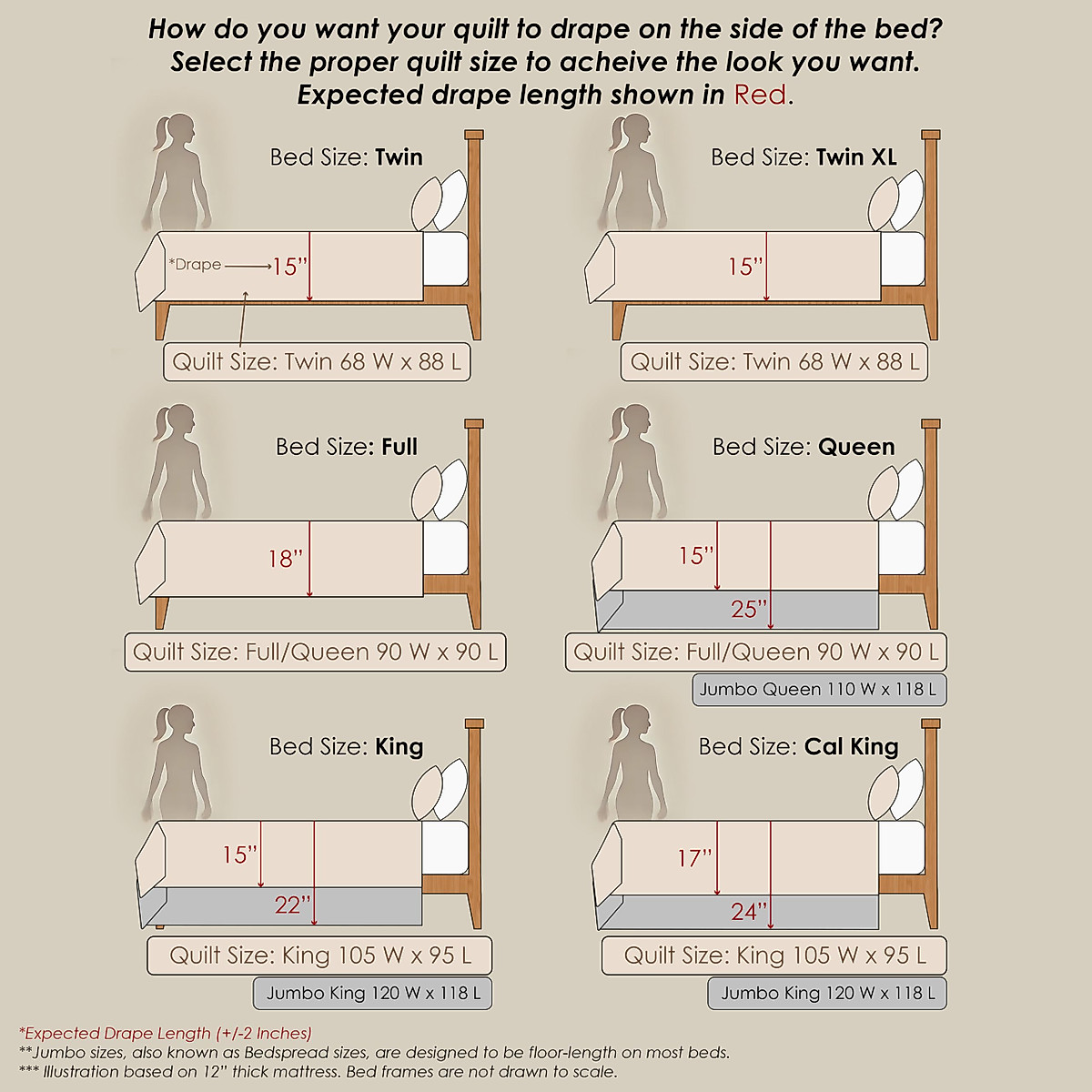 How do you want your quilt to drape on the side of the bed? Select the proper quilt size to acheive the look you want. Expected drape length shown in Red.

Bed Size: Twin

*Drape 15"

Quilt Size: Twin 68 W x 88 L

Bed Size: Twin XL

15"

Quilt Size: Twin 68 W x 88 L

Bed Size: Full

18"

Quilt Size: Full/Queen 90 W x 90 L

Bed Size: Queen

15"

25"

Quilt Size: Full/Queen 90 W x 90 L

Jumbo Queen 110 W x 118 L

Bed Size: King

15"

22"

Quilt Size: King 105 W x 95 L

Jumbo King 120 W x 118 L

Bed Size: Cal King

17"

24"

Quilt Size: King 105 W x 95 L

Jumbo King 120 W x 118 L

*Expected Drape Length (+/-2 Inches)
**Jumbo sizes, also known as Bedspread sizes, are designed to be floor-length on most beds.
*** Illustration based on 12" thick mattress. Bed frames are not drawn to scale.