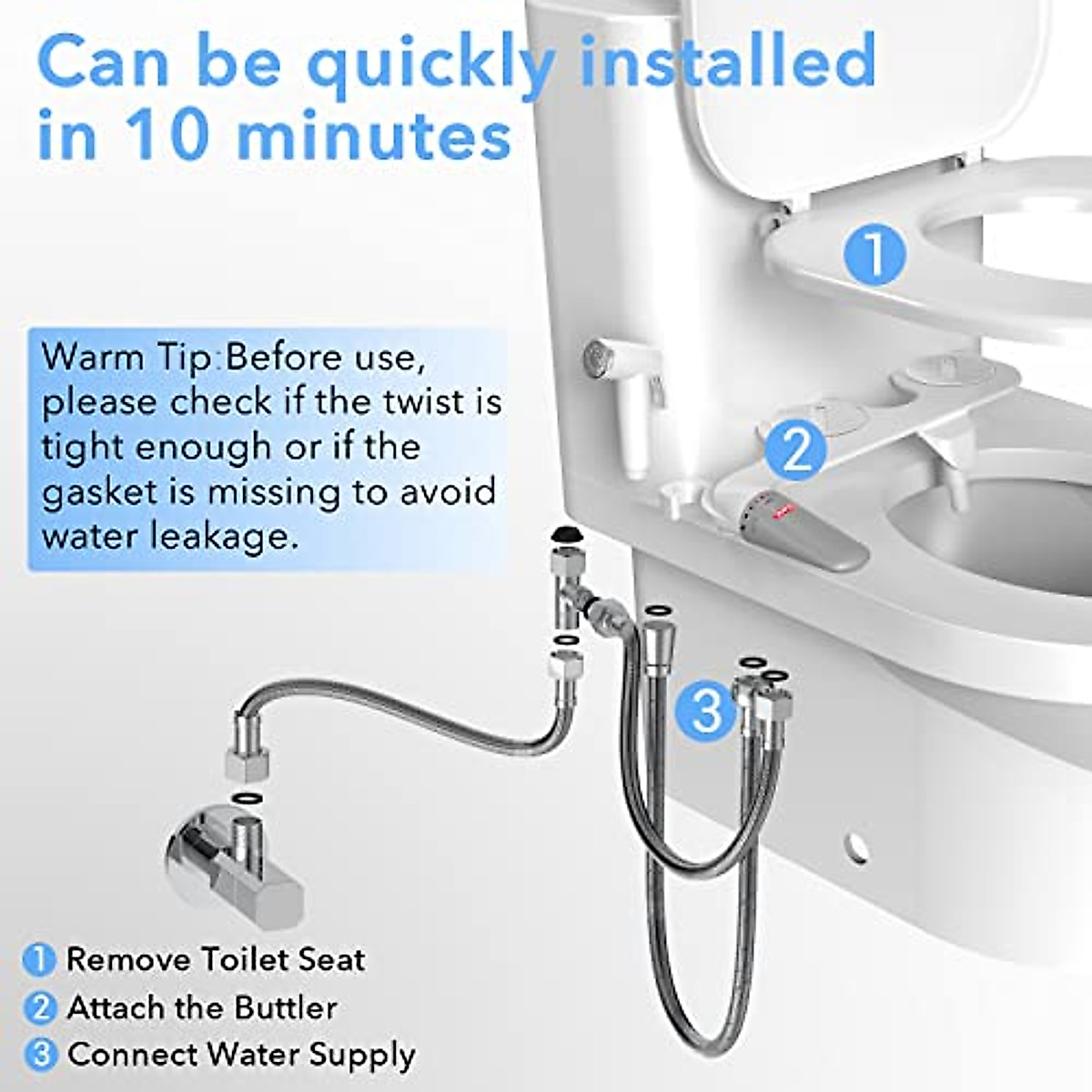 Can be quickly installed in 10 minutes

Warm Tip:Before use, please check if the twist is tight enough or if the gasket is missing to avoid water leakage.

1

2

3

1 Remove Toilet Seat
2 Attach the Buttler
3 Connect Water Supply