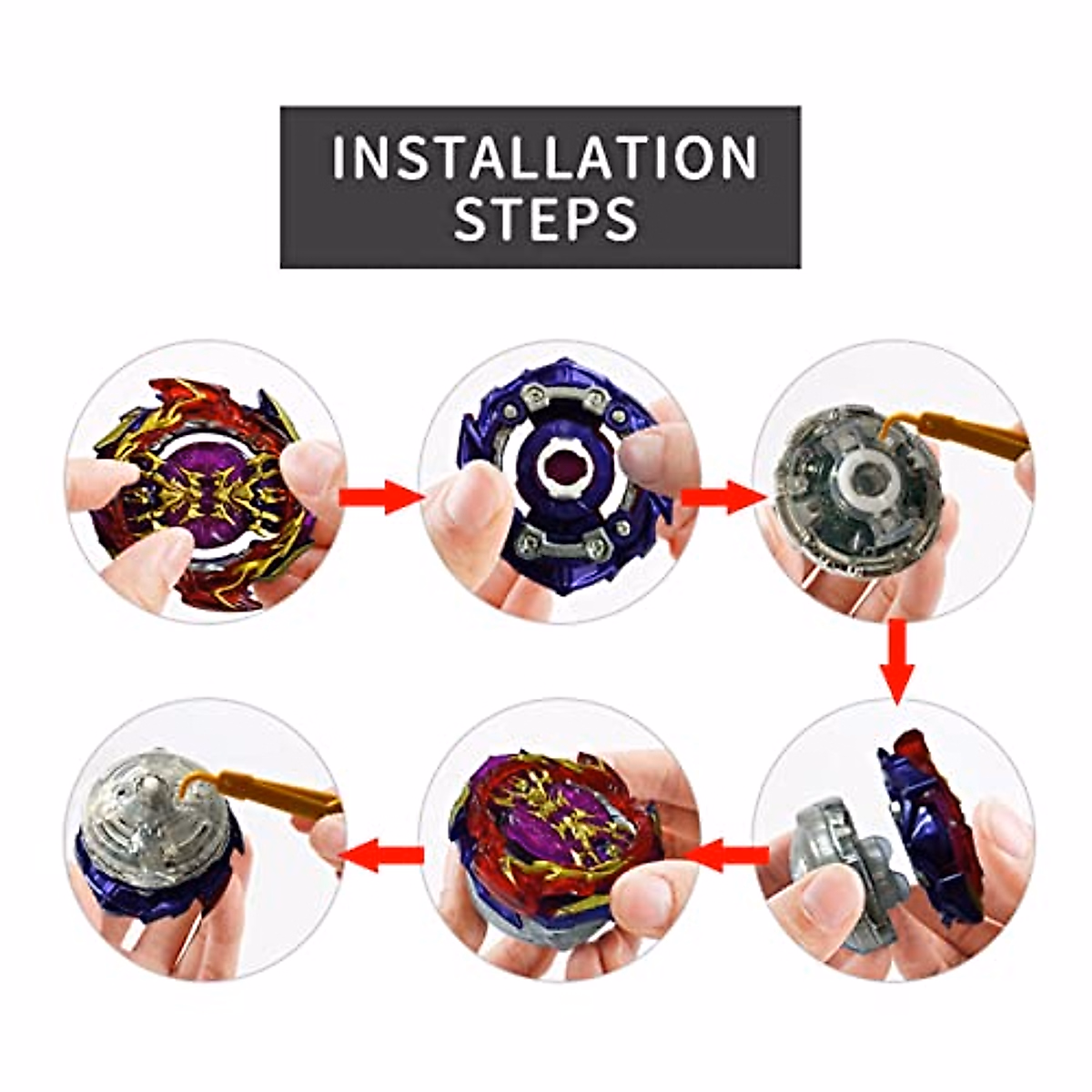 INSTALLATION STEPS