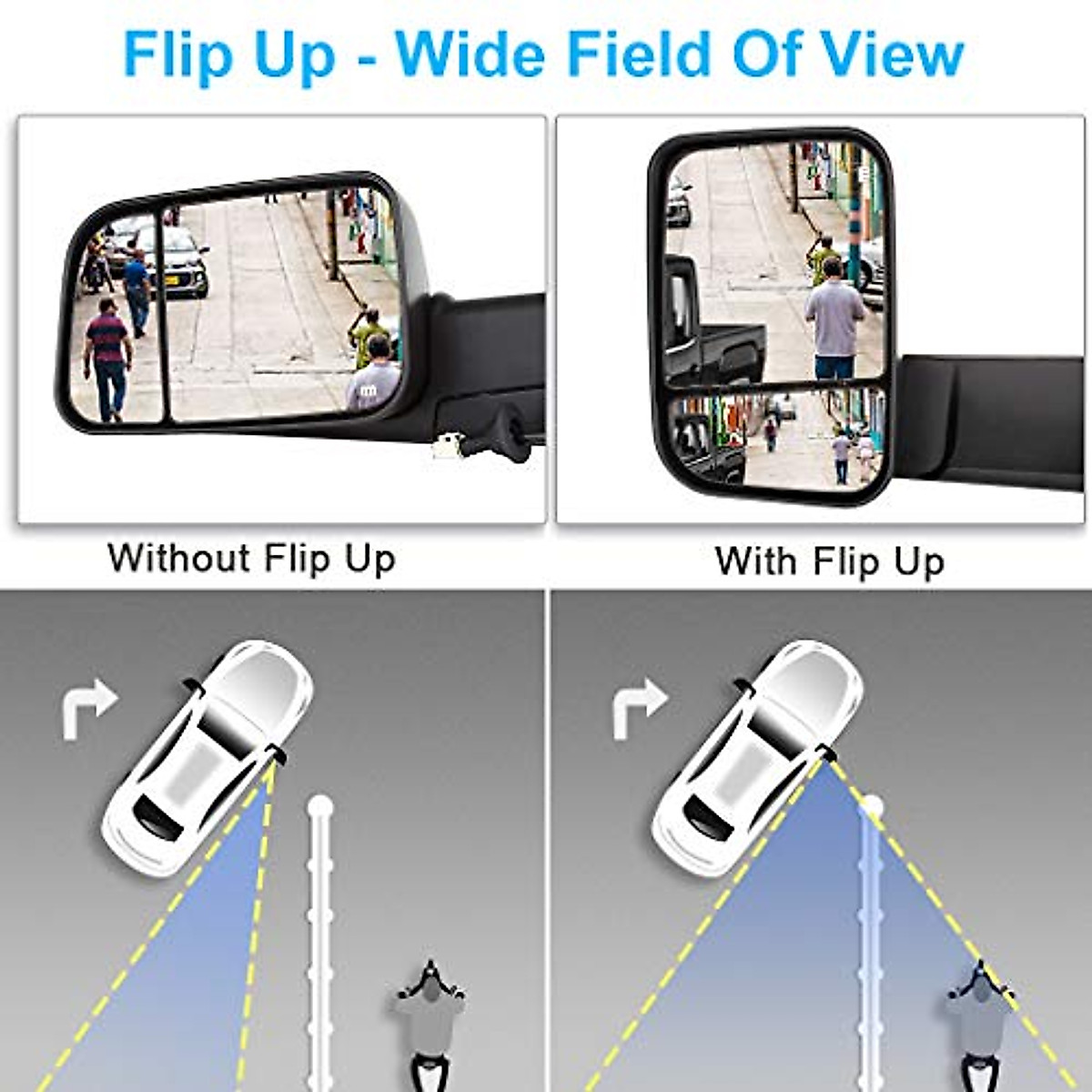 Flip Up - Wide Field Of View

Without Flip Up

With Flip Up