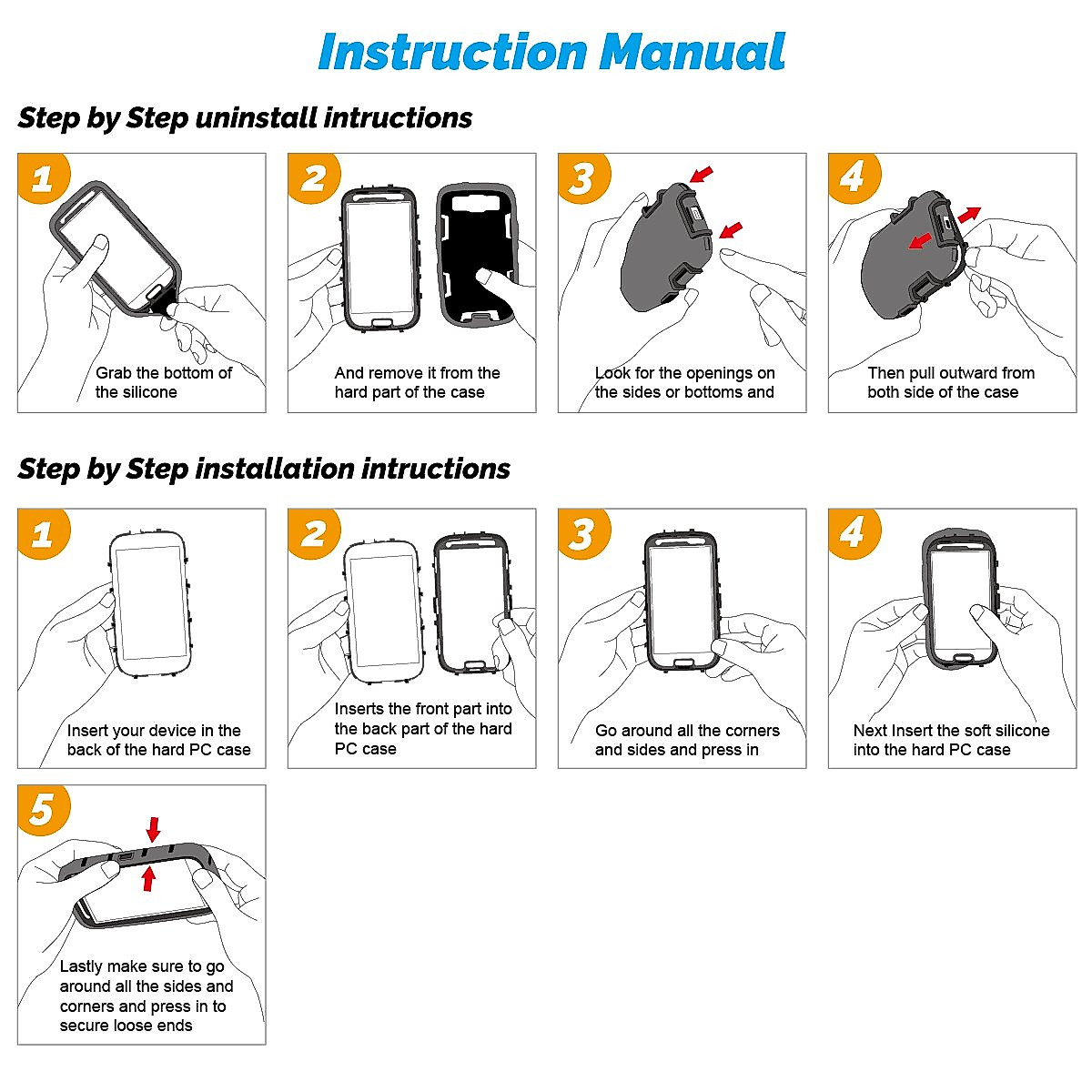 Instruction Manual

Step by Step uninstall intructions

1
Grab the bottom of the silicone

2
And remove it from the hard part of the case

3
Look for the openings on the sides or bottoms and

4
Then pull outward from both side of the case

Step by Step installation intructions

1
Insert your device in the back of the hard PC case

2
Inserts the front part into the back part of the hard PC case

3
Go around all the corners and sides and press in

4
Next Insert the soft silicone into the hard PC case

5
Lastly make sure to go around all the sides and corners and press in to secure loose ends