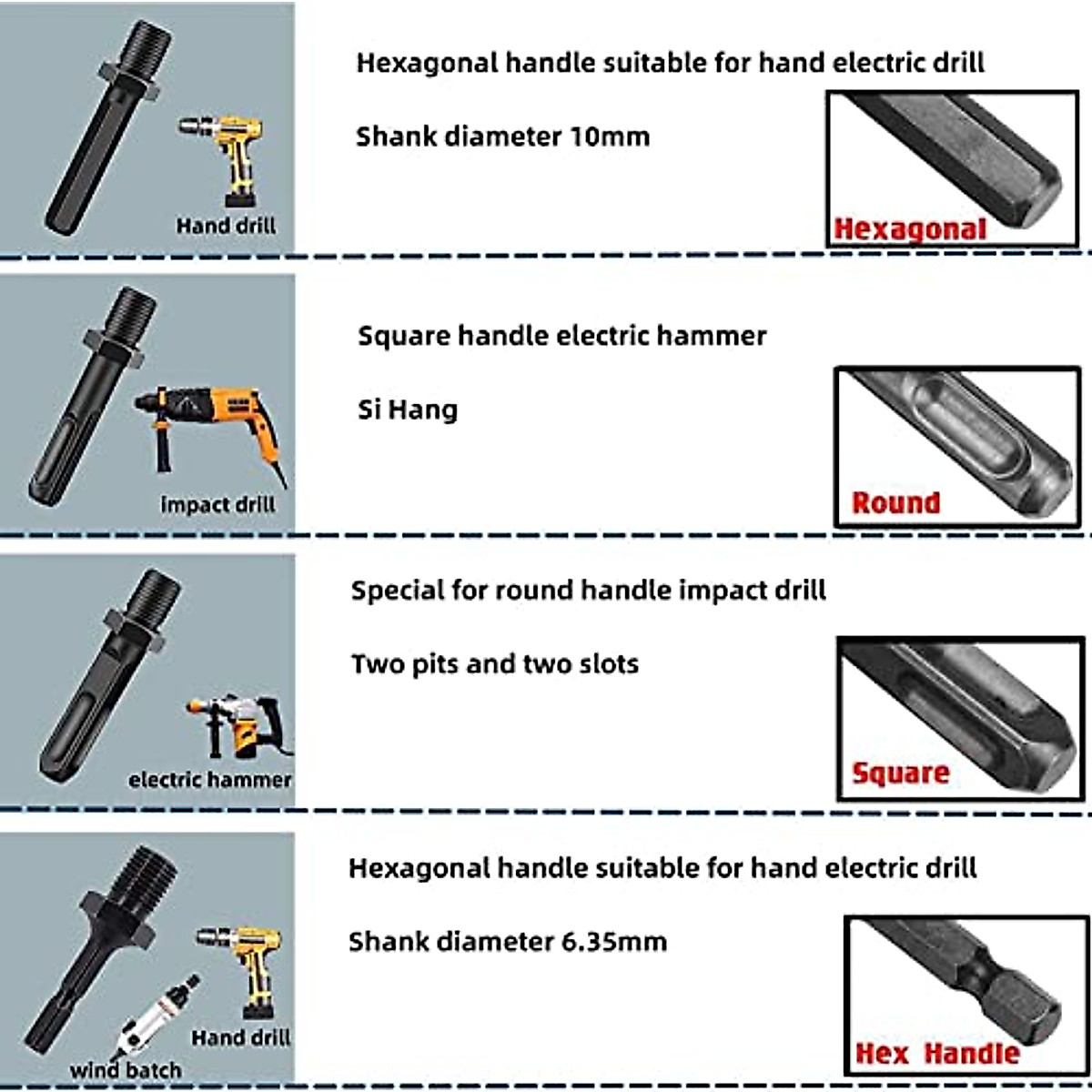 Hand drill

Hexagonal handle suitable for hand electric drill

Shank diameter 10mm

Hexagonal

impact drill

Square handle electric hammer

Si Hang

Round

electric hammer

Special for round handle impact drill

Two pits and two slots

Square

wind batch

Hand drill

Hexagonal handle suitable for hand electric drill

Shank diameter 6.35mm

Hex Handle