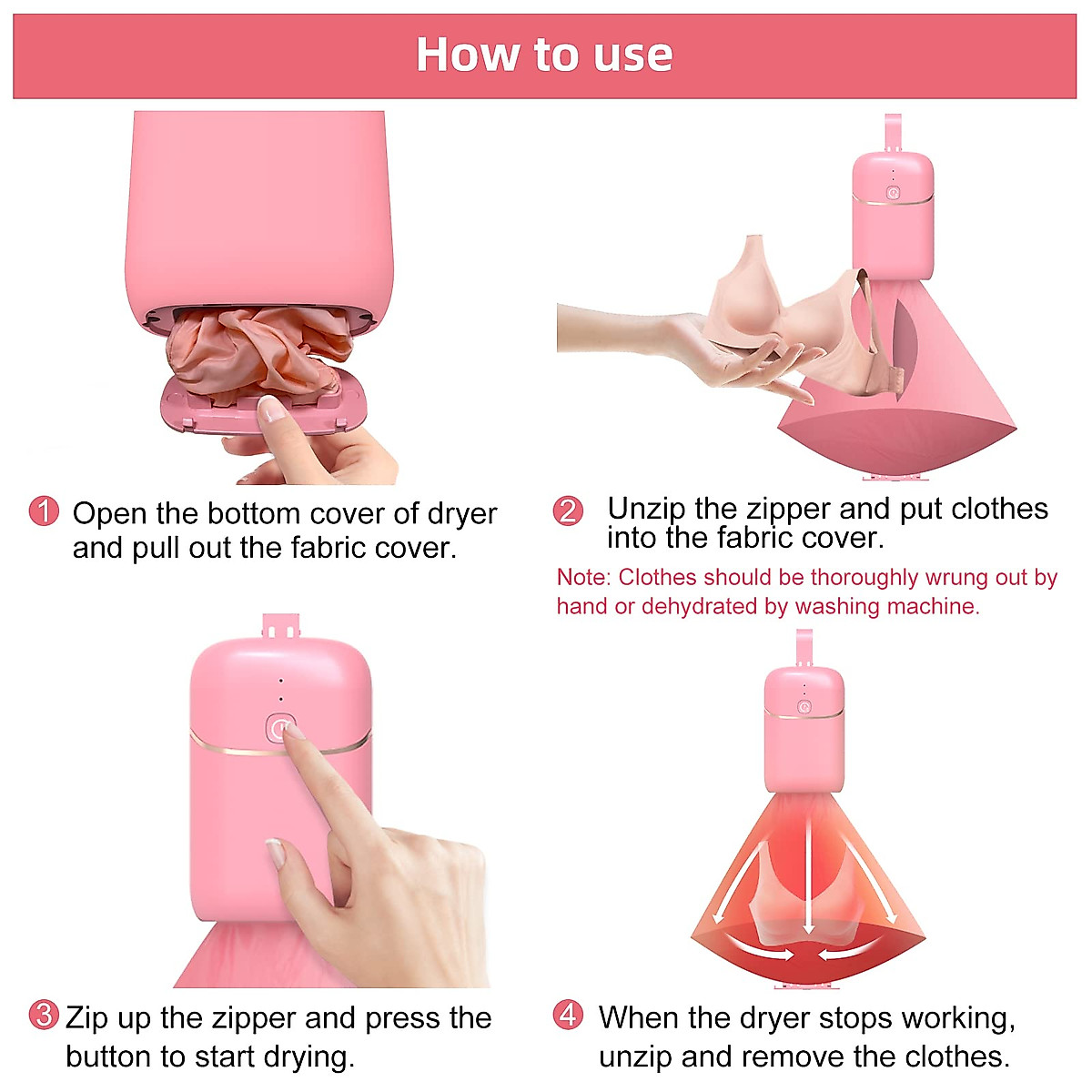 How to use

1 Open the bottom cover of dryer and pull out the fabric cover.

2 Unzip the zipper and put clothes into the fabric cover.

Note: Clothes should be thoroughly wrung out by hand or dehydrated by washing machine.

3 Zip up the zipper and press the button to start drying.

4 When the dryer stops working, unzip and remove the clothes.