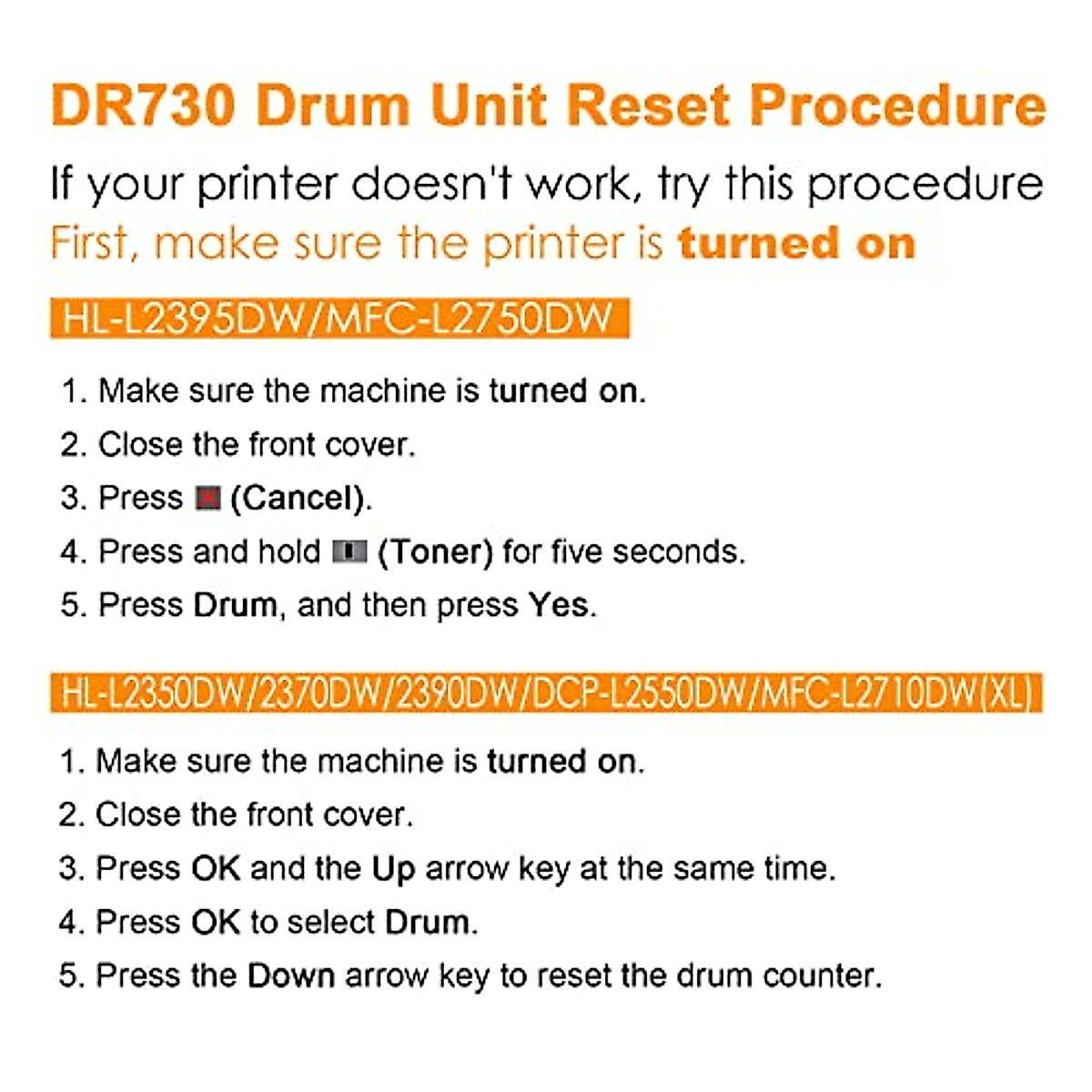 DR730 Drum Unit Reset Procedure

If your printer doesn't work, try this procedure

First, make sure the printer is turned on

HL-L2395DW/MFC-L2750DW

1. Make sure the machine is turned on.
2. Close the front cover.
3. Press (Cancel).
4. Press and hold (Toner) for five seconds.
5. Press Drum, and then press Yes.

HL-L2350DW/2370DW/2390DW/DCP-L2550DW/MFC-L2710DW(XL)

1. Make sure the machine is turned on.
2. Close the front cover.
3. Press OK and the Up arrow key at the same time.
4. Press OK to select Drum.
5. Press the Down arrow key to reset the drum counter.