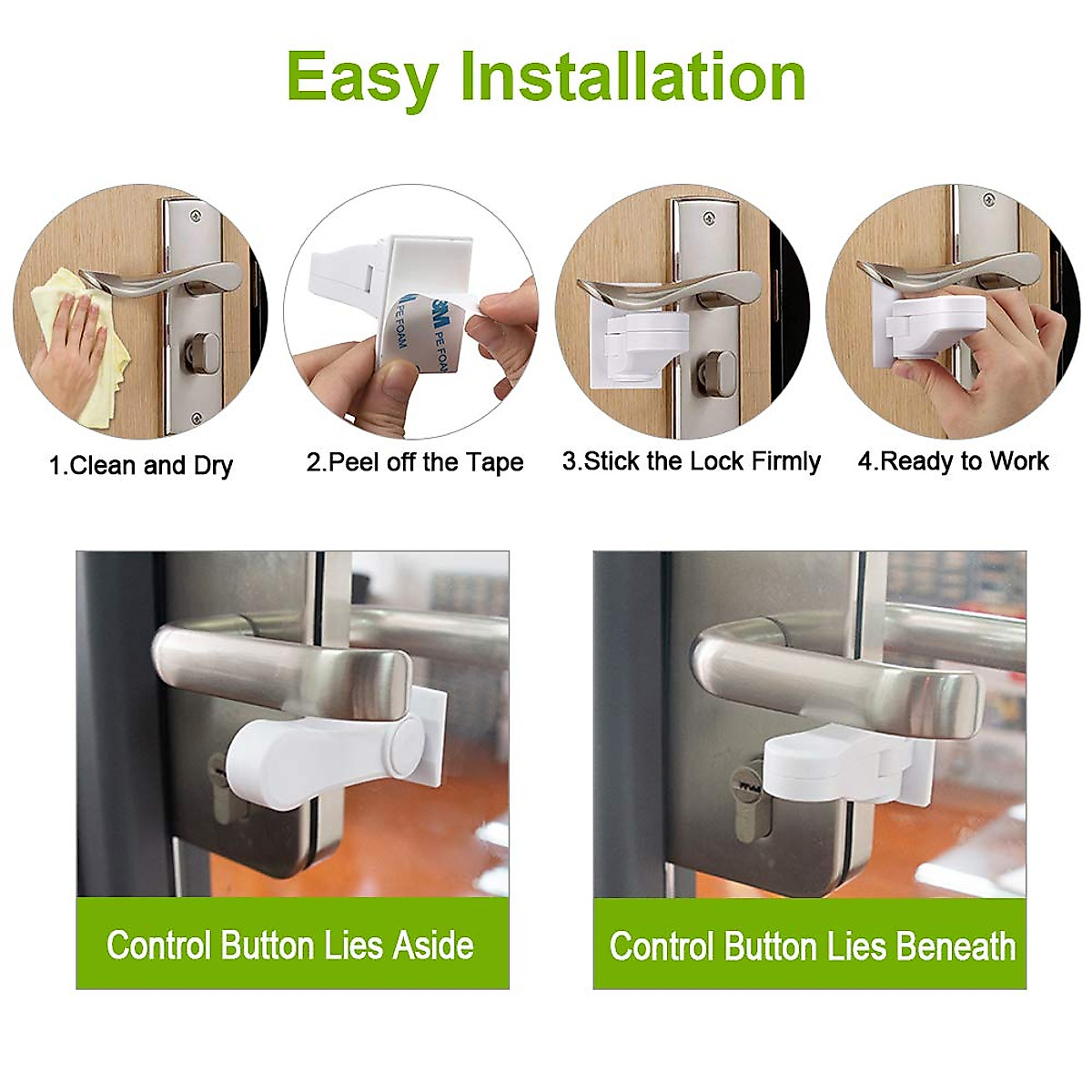 Easy Installation

3M PE FOAM

PE FOAM

1.Clean and Dry

2.Peel off the Tape

3.Stick the Lock Firmly

4.Ready to Work

Control Button Lies Aside

Control Button Lies Beneath