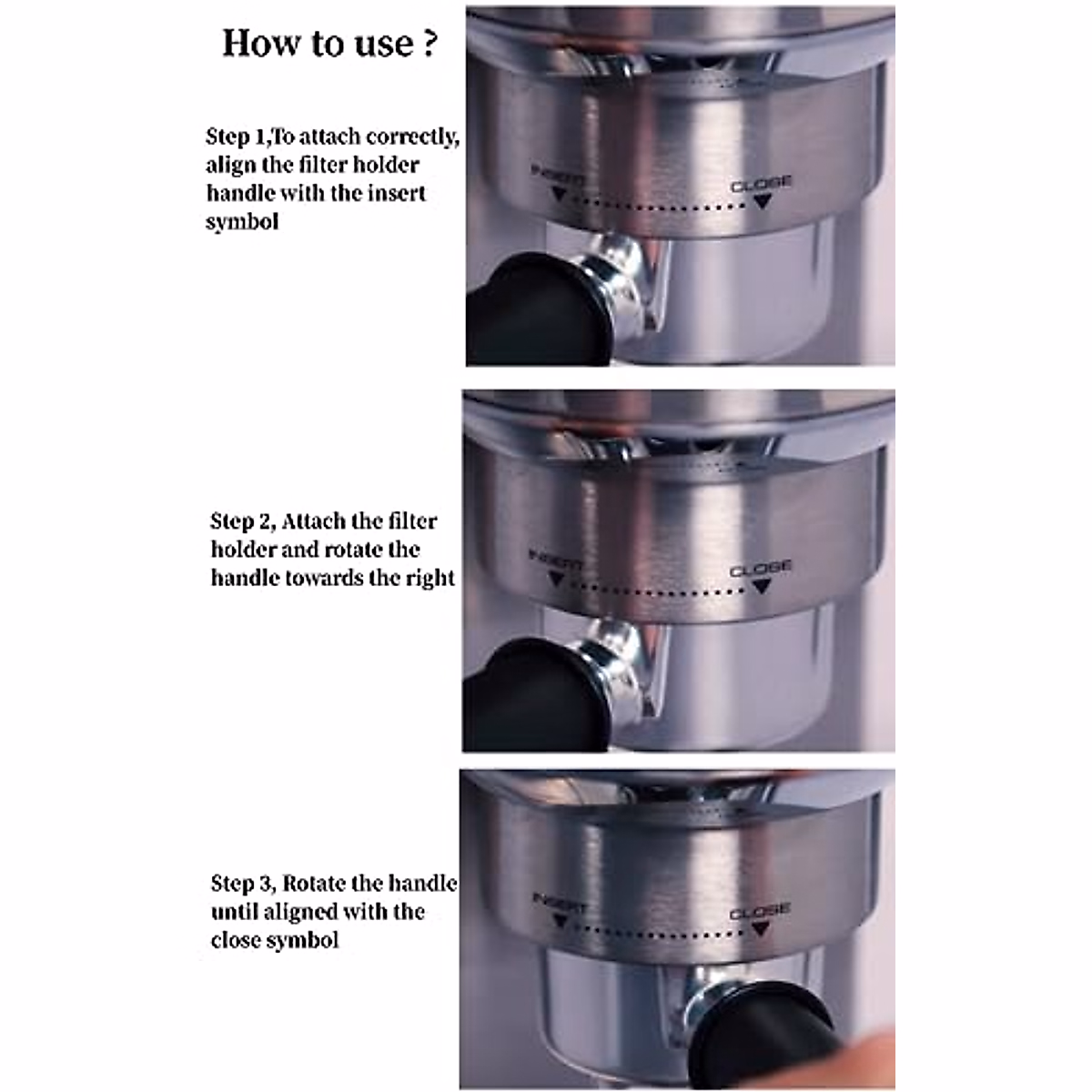 How to use ?

Step 1,To attach correctly, align the filter holder handle with the insert symbol

INSERT
CLOSE

Step 2, Attach the filter holder and rotate the handle towards the right

INSERT
CLOSE

Step 3, Rotate the handle until aligned with the close symbol

INSERT
CLOSE