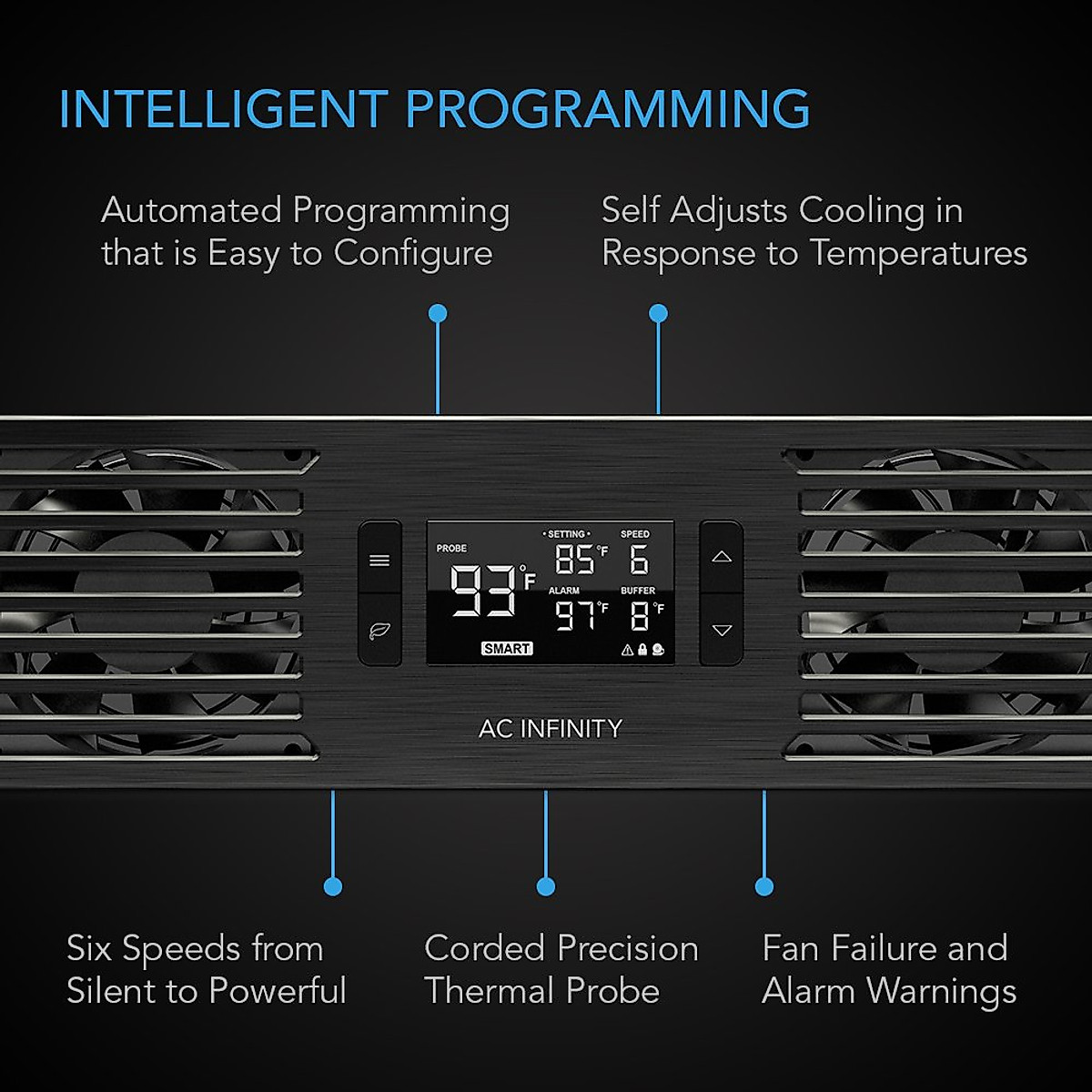 INTELLIGENT PROGRAMMING

Automated Programming that is Easy to Configure

Self Adjusts Cooling in Response to Temperatures

PROBE
93°F
• SETTING •
85°F
SPEED
6
ALARM
97°F
BUFFER
8°F
SMART

AC INFINITY

Six Speeds from Silent to Powerful

Corded Precision Thermal Probe

Fan Failure and Alarm Warnings