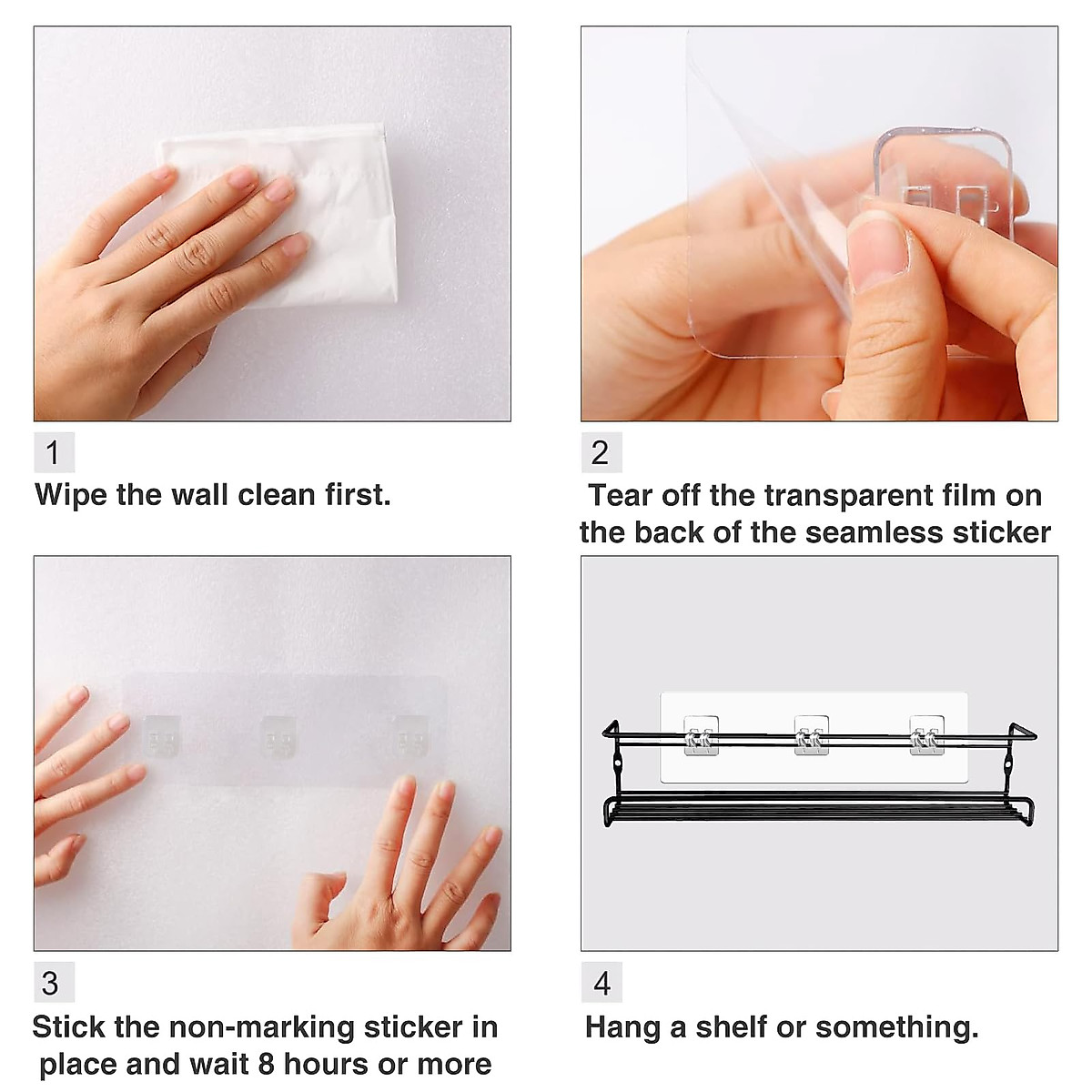 1

Wipe the wall clean first.

2

Tear off the transparent film on the back of the seamless sticker

3

Stick the non-marking sticker in place and wait 8 hours or more

4

Hang a shelf or something.