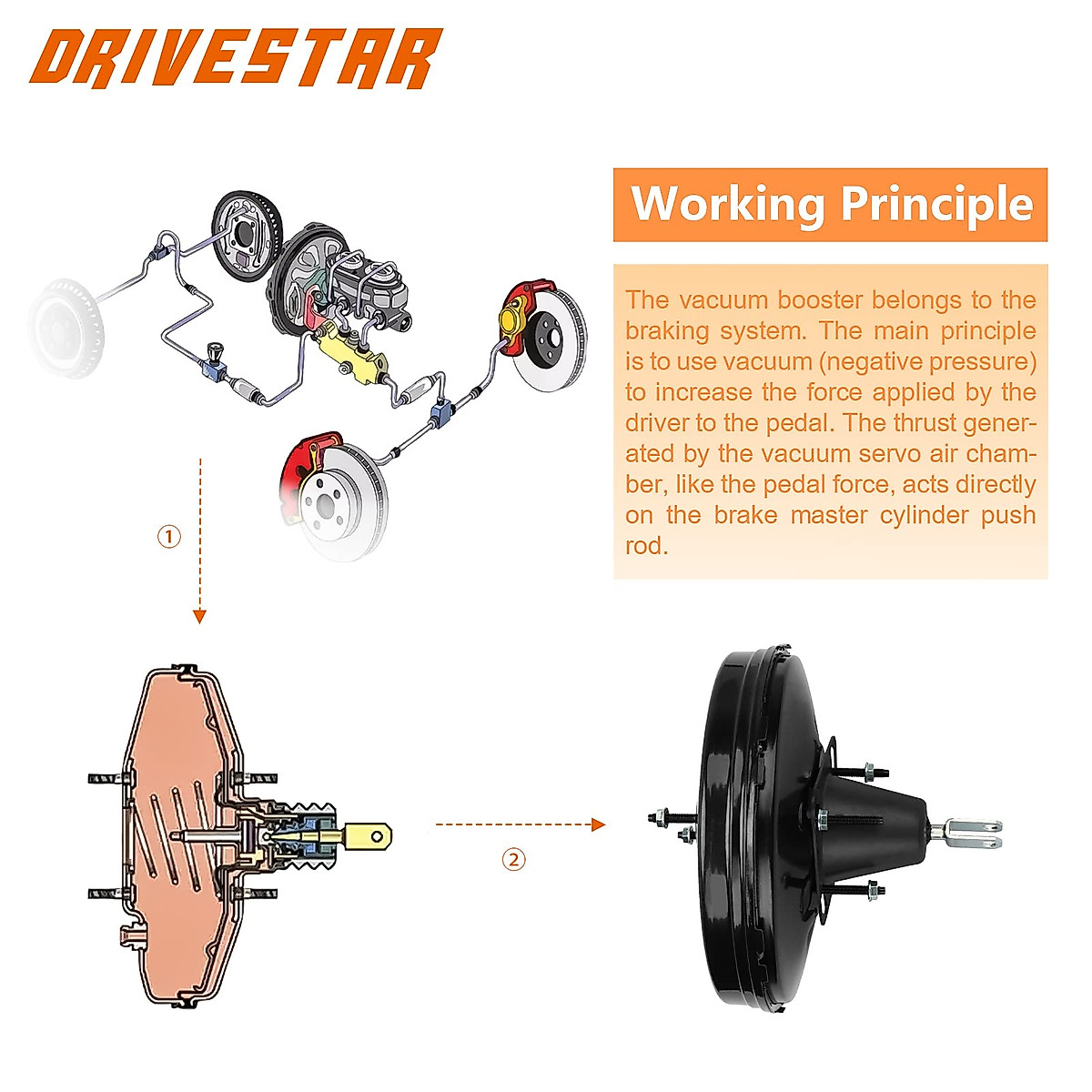 DRIVESTAR

Working Principle

The vacuum booster belongs to the braking system. The main principle is to use vacuum (negative pressure) to increase the force applied by the driver to the pedal. The thrust generated by the vacuum servo air chamber, like the pedal force, acts directly on the brake master cylinder push rod.

①

②