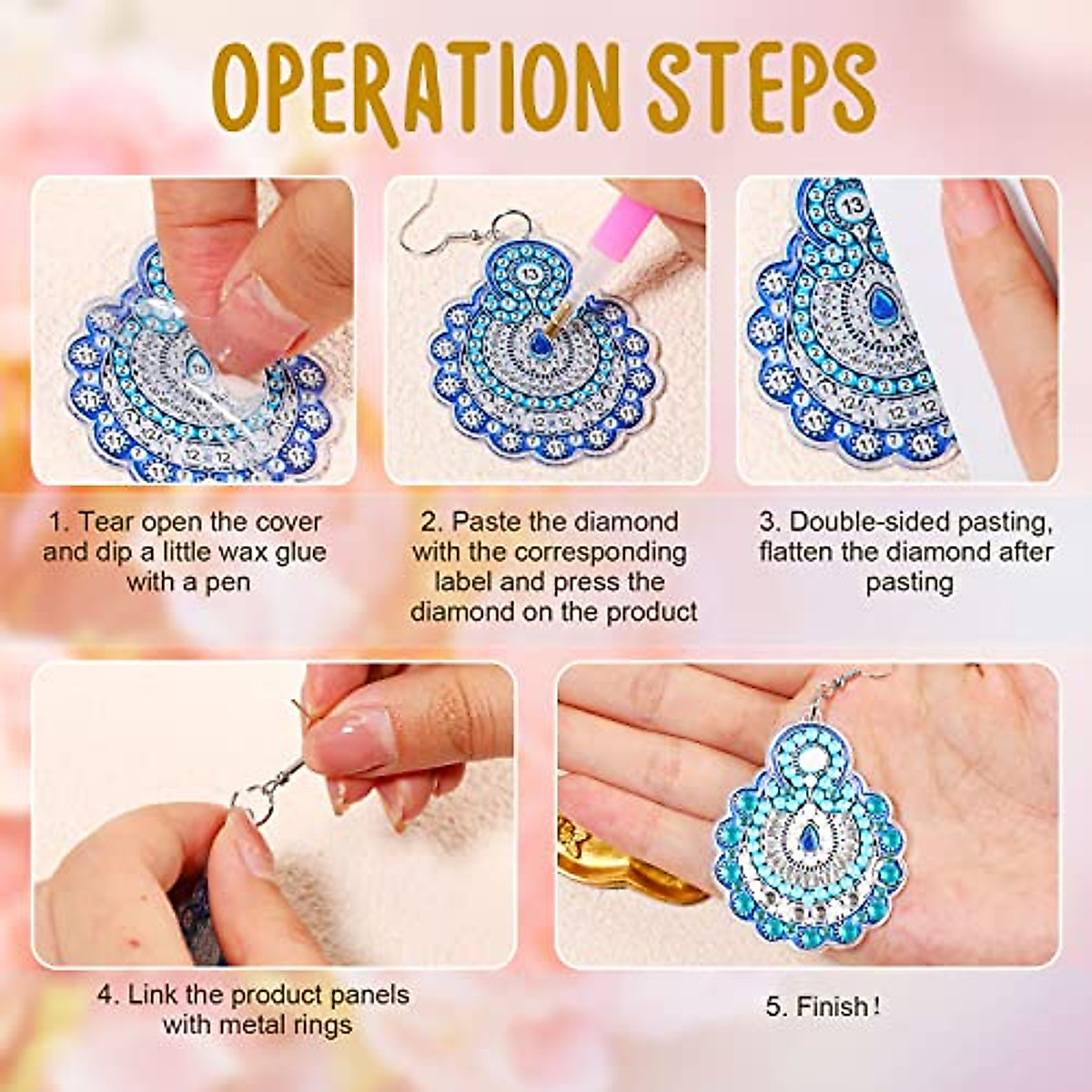 OPERATION STEPS

1. Tear open the cover and dip a little wax glue with a pen

2. Paste the diamond with the corresponding label and press the diamond on the product

3. Double-sided pasting, flatten the diamond after pasting

4. Link the product panels with metal rings

5. Finish!