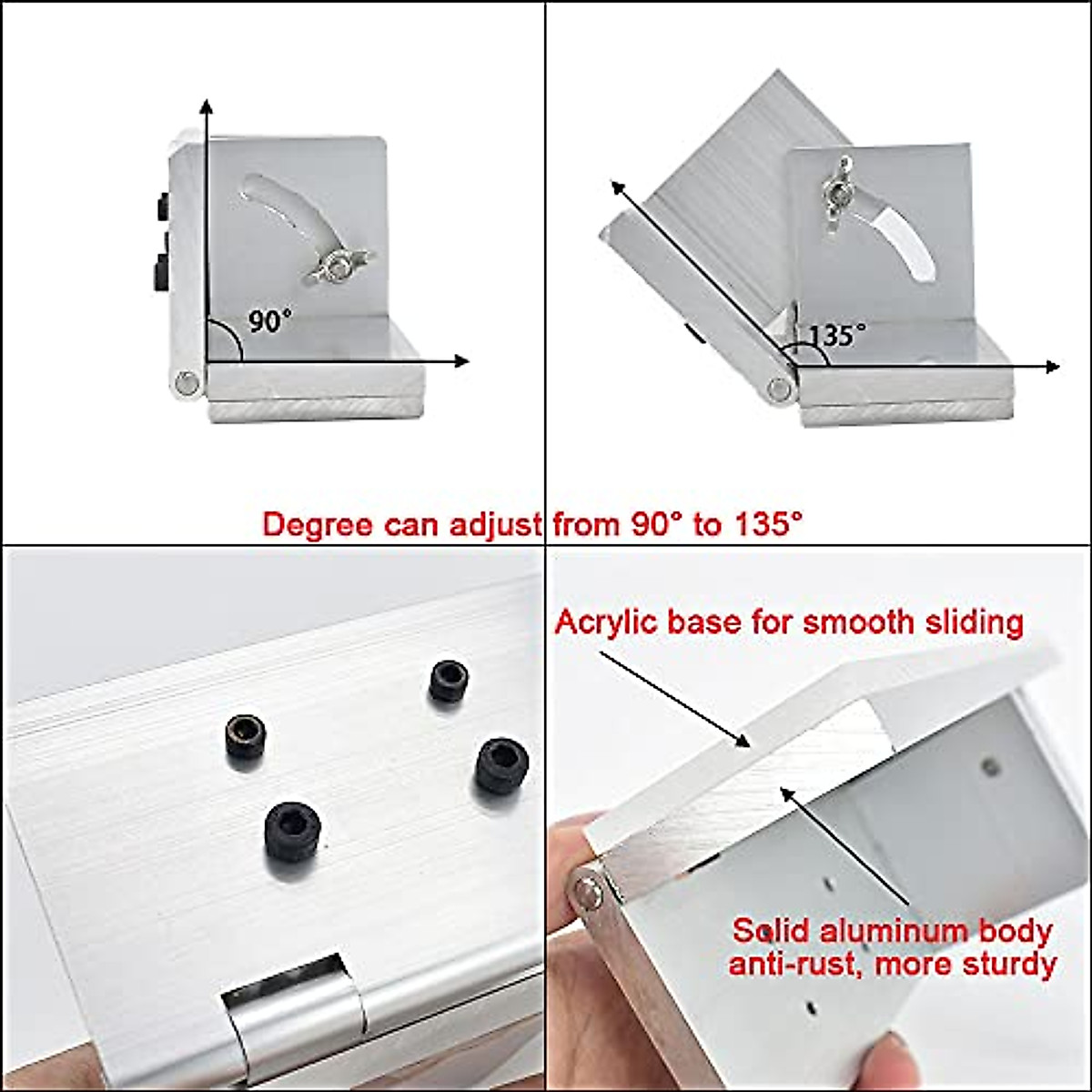 90°

135°

Degree can adjust from 90° to 135°

Acrylic base for smooth sliding

Solid aluminum body anti-rust, more sturdy