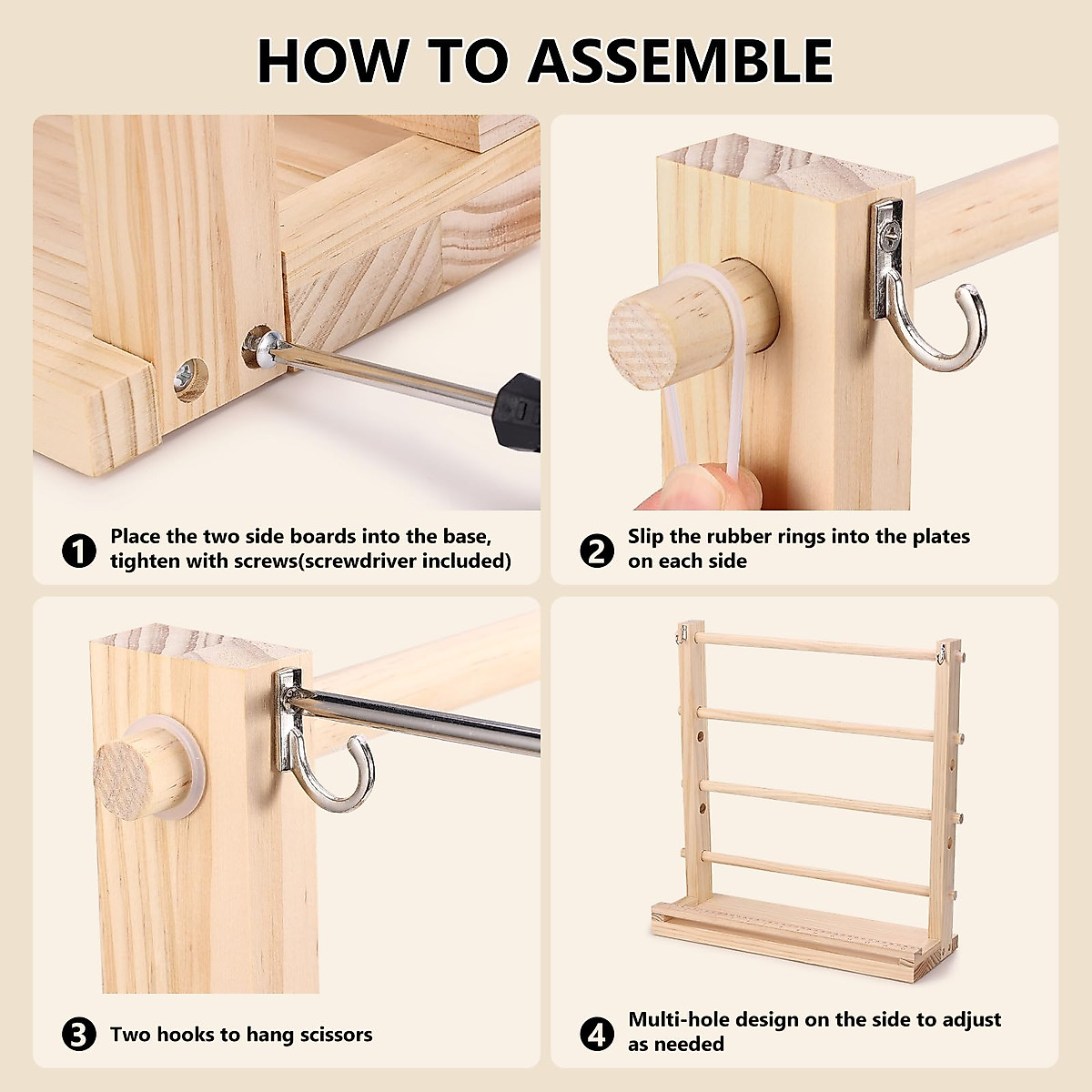 HOW TO ASSEMBLE

1 Place the two side boards into the base, tighten with screws(screwdriver included)

2 Slip the rubber rings into the plates on each side

3 Two hooks to hang scissors

4 Multi-hole design on the side to adjust as needed