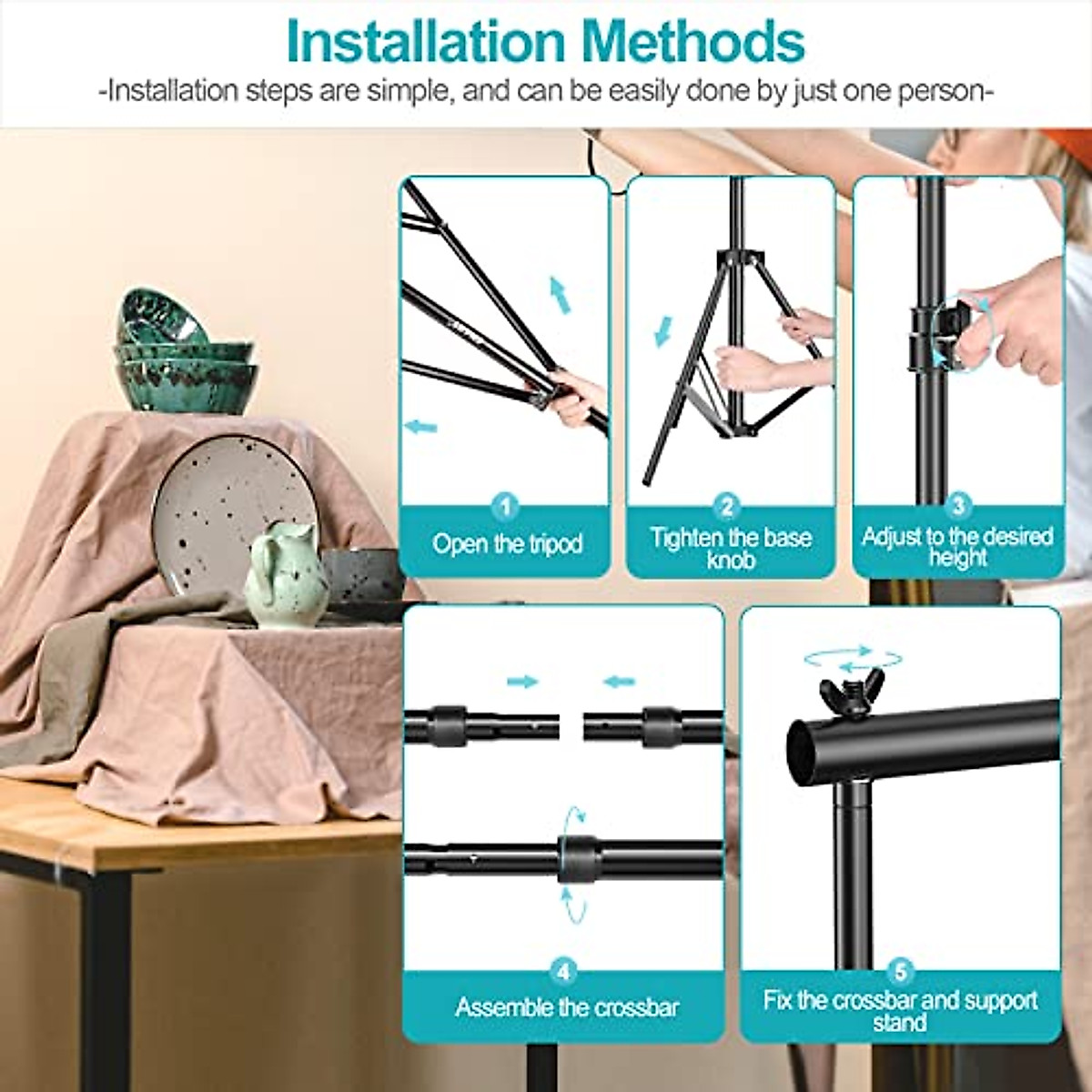 Installation Methods

-Installation steps are simple, and can be easily done by just one person-

1
Open the tripod

2
Tighten the base knob

3
Adjust to the desired height

4
Assemble the crossbar

5
Fix the crossbar and support stand