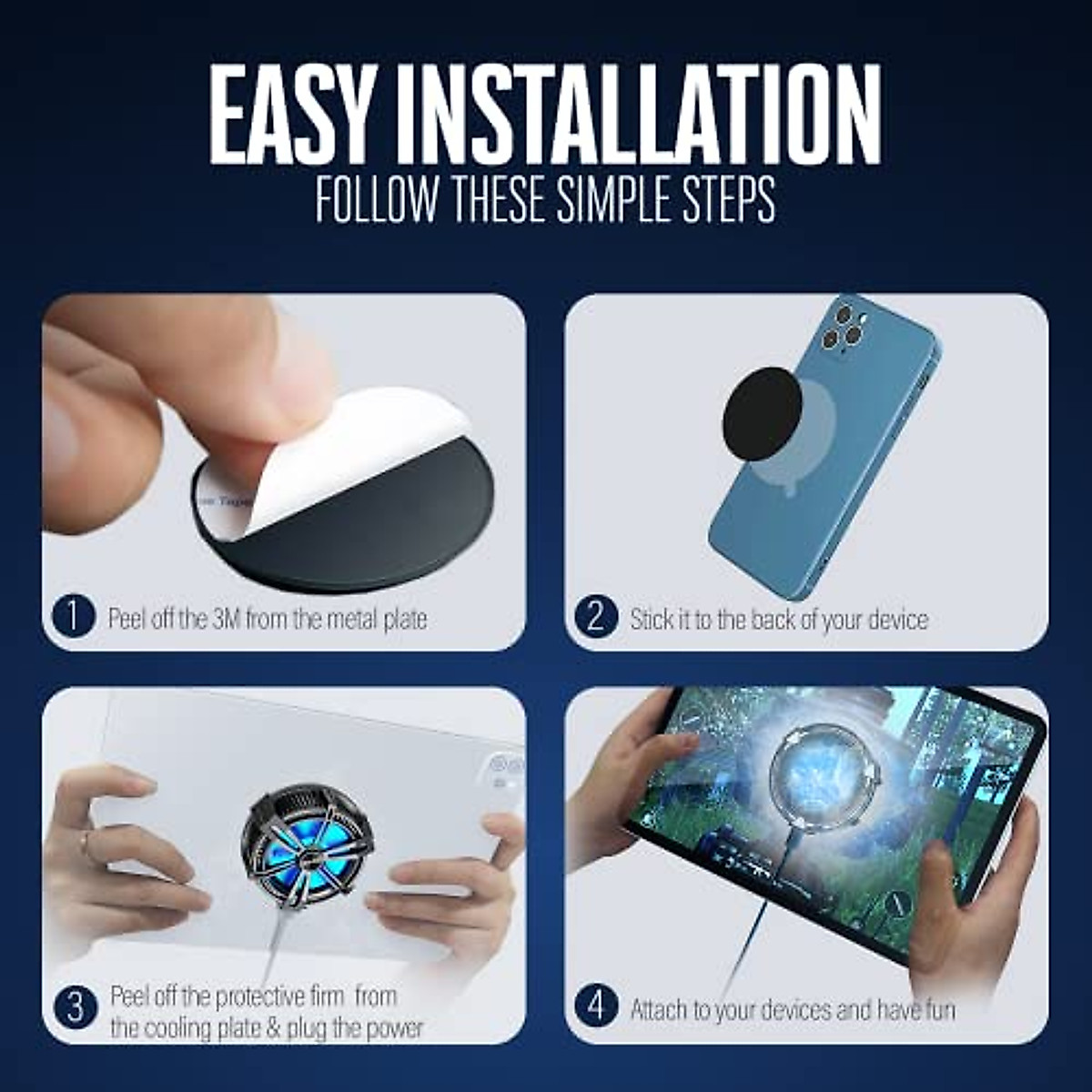 EASY INSTALLATION
FOLLOW THESE SIMPLE STEPS

1 Peel off the 3M from the metal plate

2 Stick it to the back of your device

3 Peel off the protective firm from the cooling plate & plug the power

4 Attach to your devices and have fun