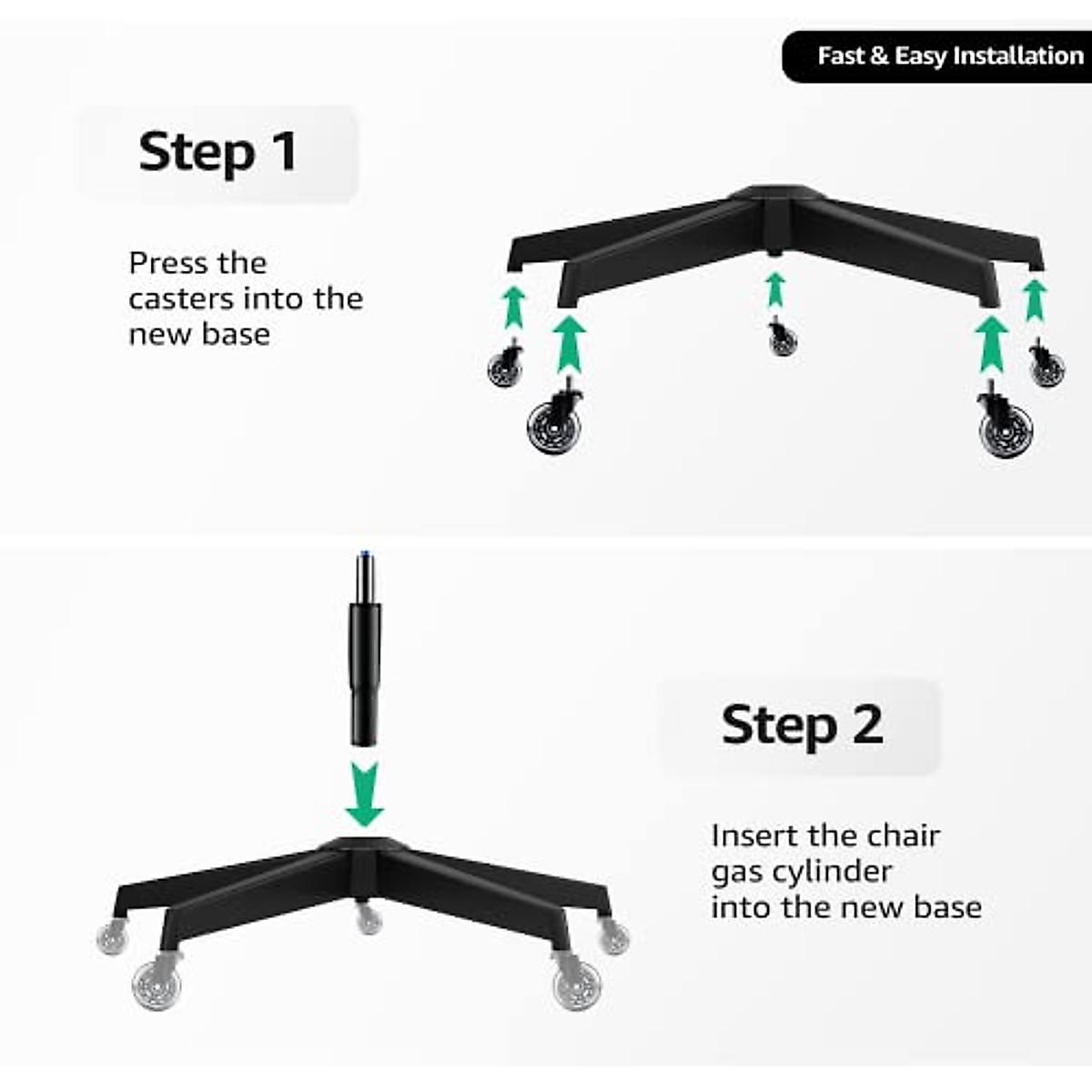 Fast & Easy Installation

Step 1

Press the casters into the new base

Step 2

Insert the chair gas cylinder into the new base