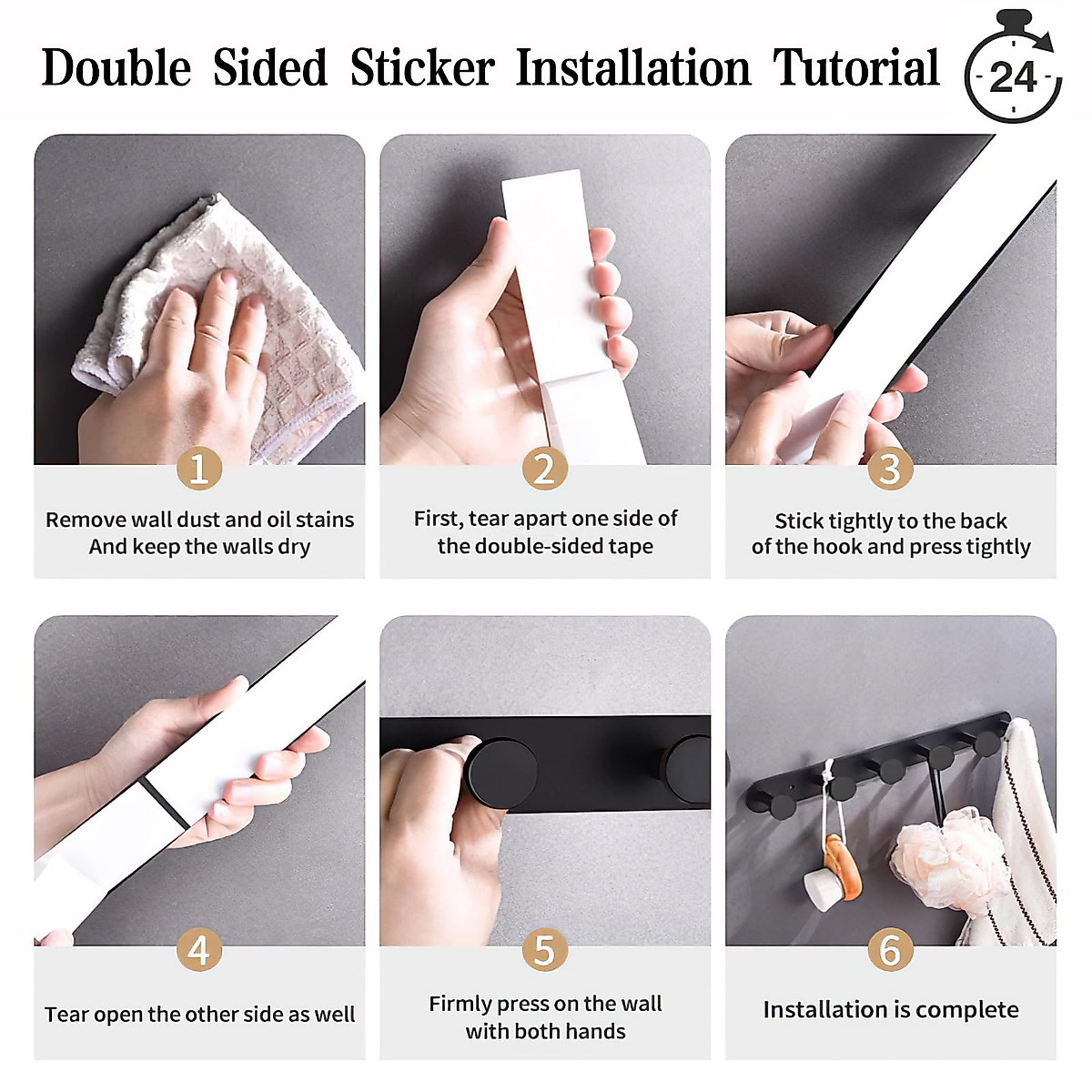 Double Sided Sticker Installation Tutorial

24

1

Remove wall dust and oil stains And keep the walls dry

2

First, tear apart one side of the double-sided tape

3

Stick tightly to the back of the hook and press tightly

4

Tear open the other side as well

5

Firmly press on the wall with both hands

6

Installation is complete