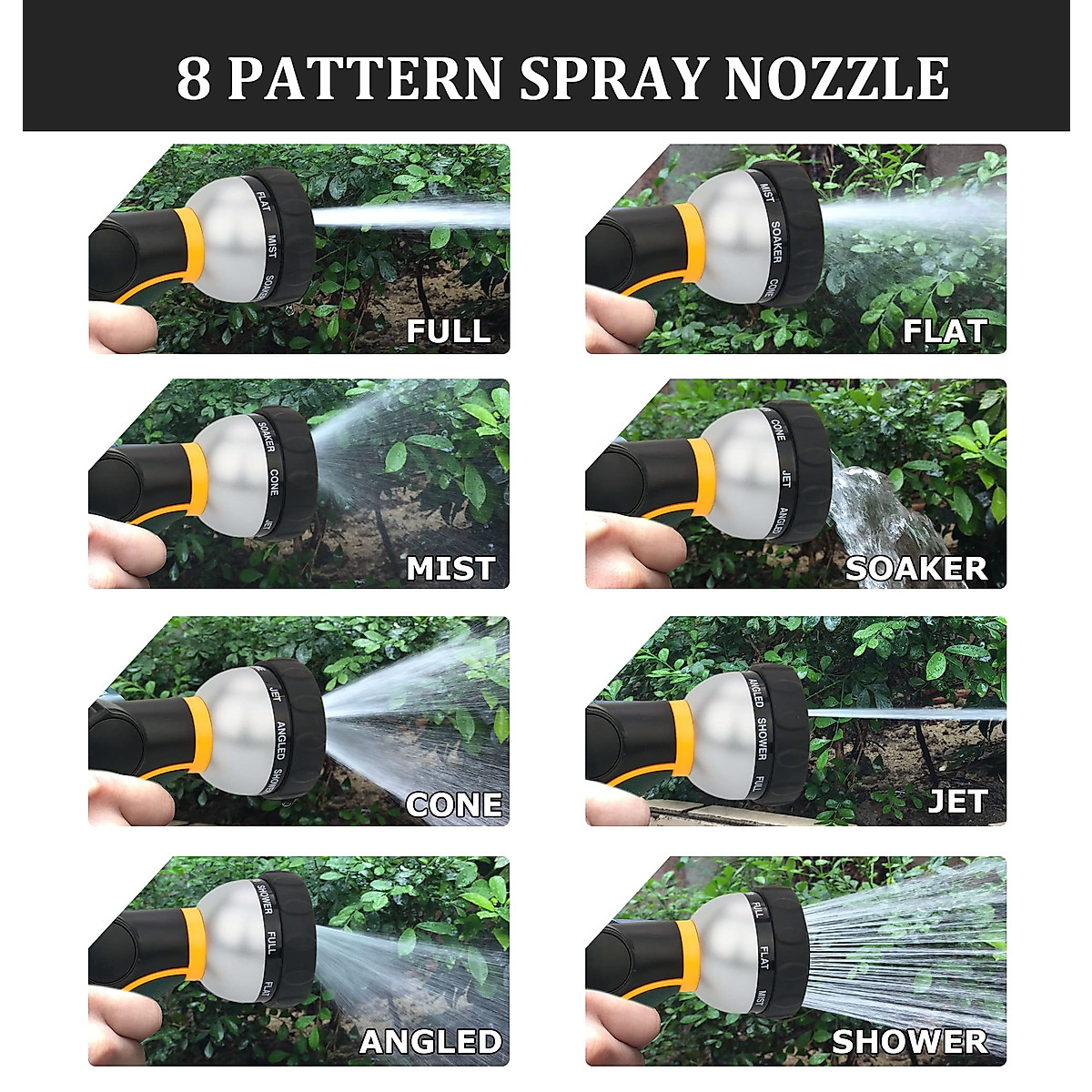 8 PATTERN SPRAY NOZZLE

FLAT MIST SOAKER

FULL

MIST SOAKER CONE

FLAT

SOAKER CONE JET

MIST

CONE JET ANGLED

SOAKER

JET ANGLED SHOWER

CONE

ANGLED SHOWER FULL

JET

SHOWER FULL FLAT

ANGLED

FULL FLAT MIST

SHOWER