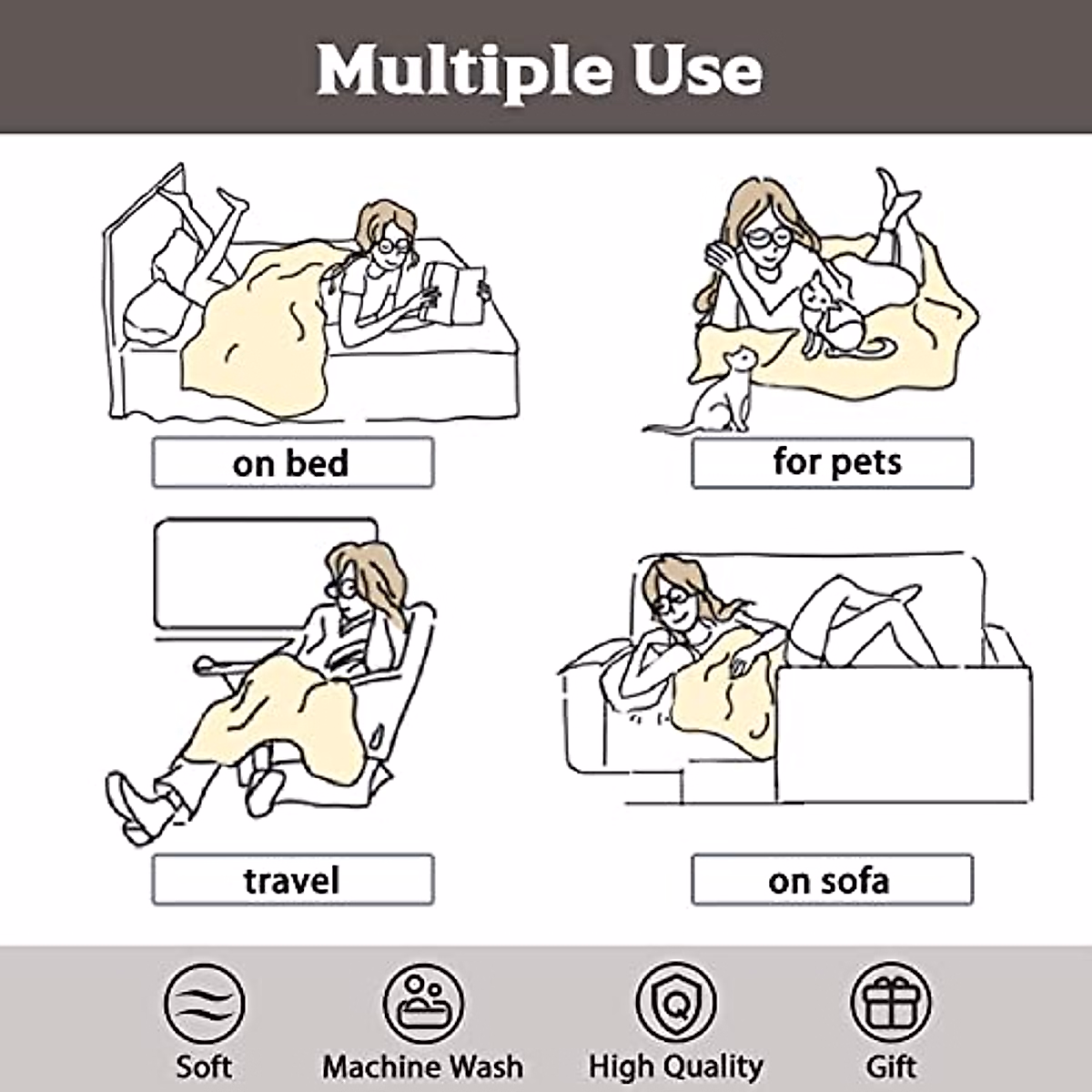 Multiple Use

on bed

for pets

travel

on sofa

Soft

Machine Wash

High Quality

Gift