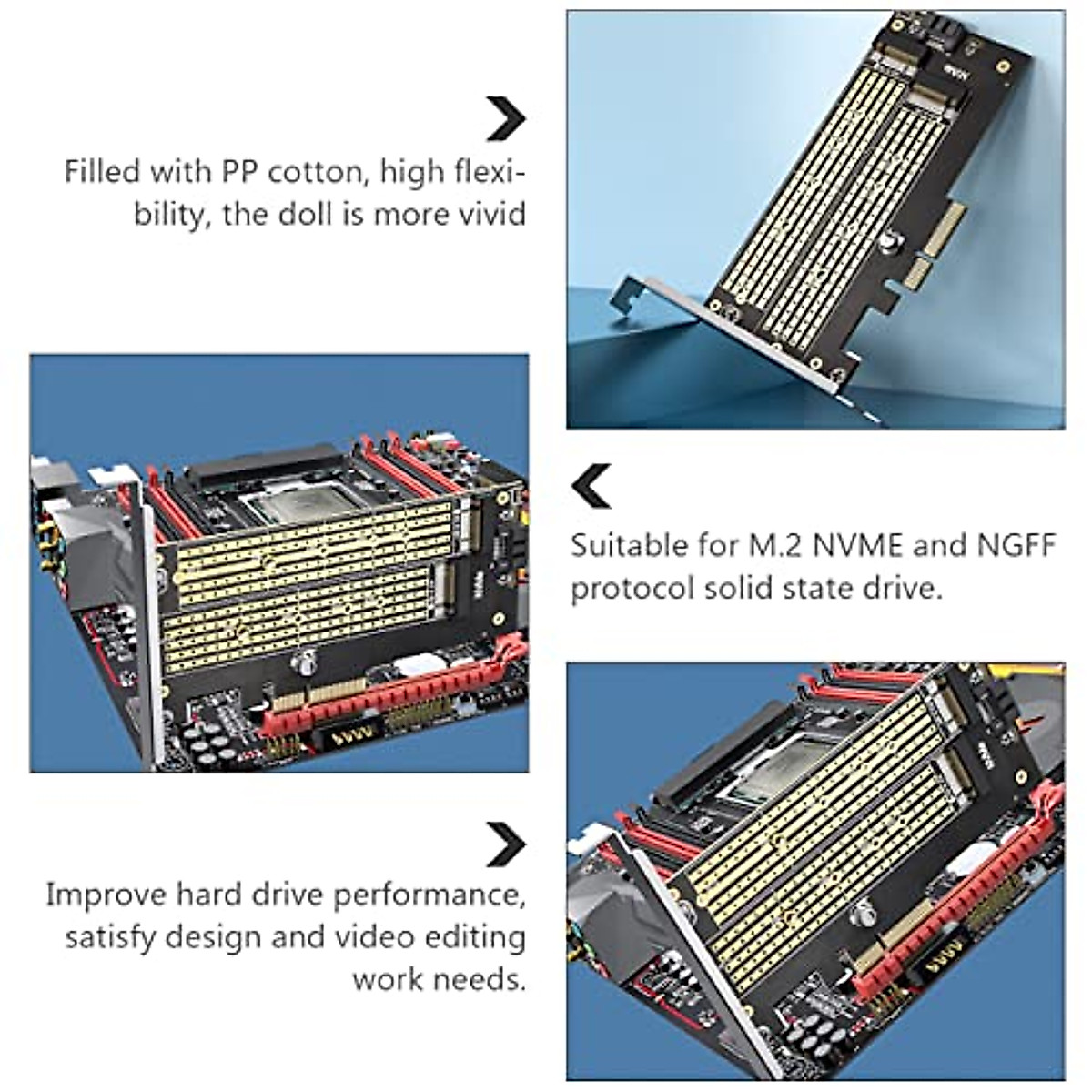 Filled with PP cotton, high flexibility, the doll is more vivid

Suitable for M.2 NVME and NGFF protocol solid state drive.

Improve hard drive performance, satisfy design and video editing work needs.