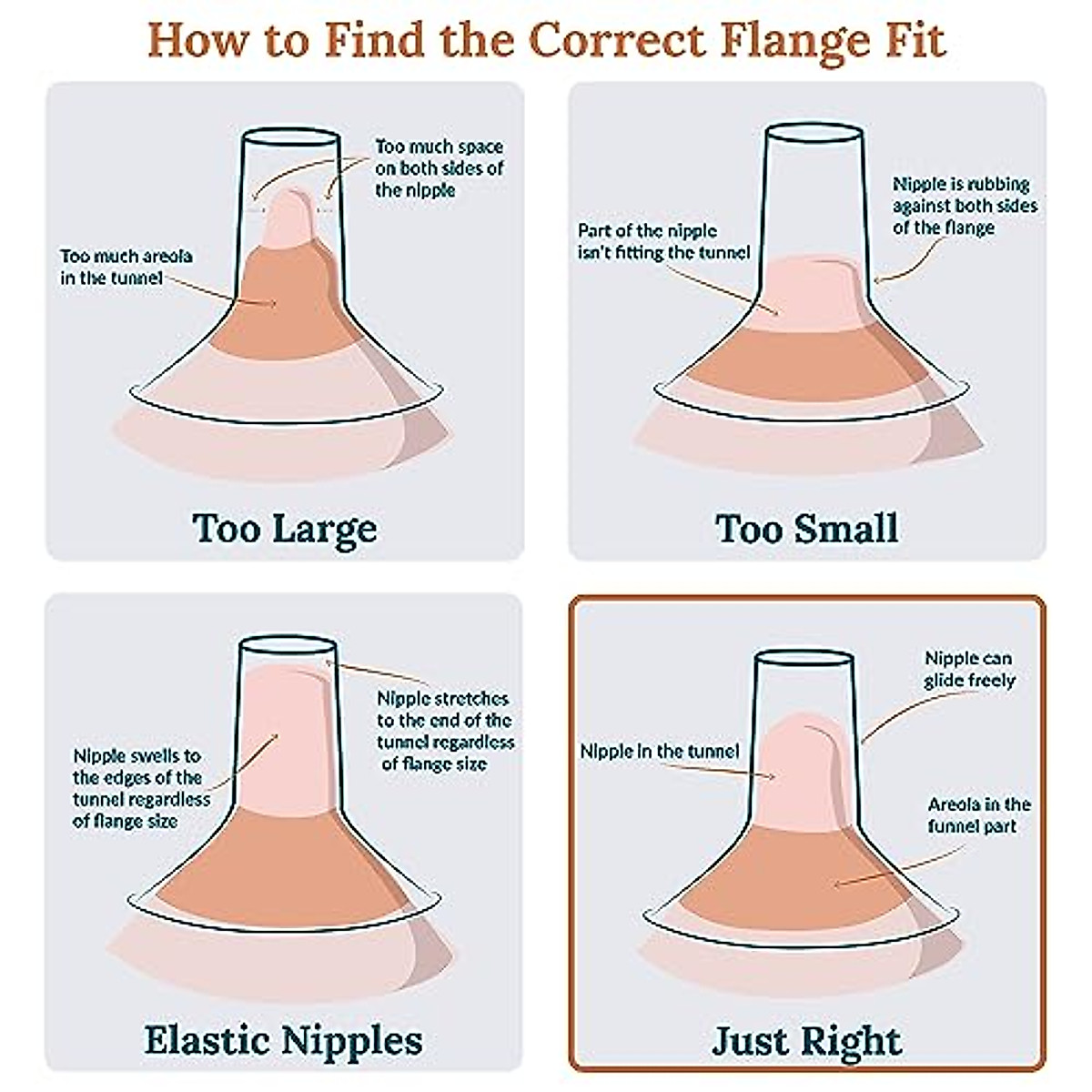 How to Find the Correct Flange Fit

Too much space on both sides of the nipple

Too much areola in the tunnel

Too Large

Nipple is rubbing against both sides of the flange

Part of the nipple isn't fitting the tunnel

Too Small

Nipple stretches to the end of the tunnel regardless of flange size

Nipple swells to the edges of the tunnel regardless of flange size

Elastic Nipples

Nipple can glide freely

Nipple in the tunnel

Areola in the funnel part

Just Right