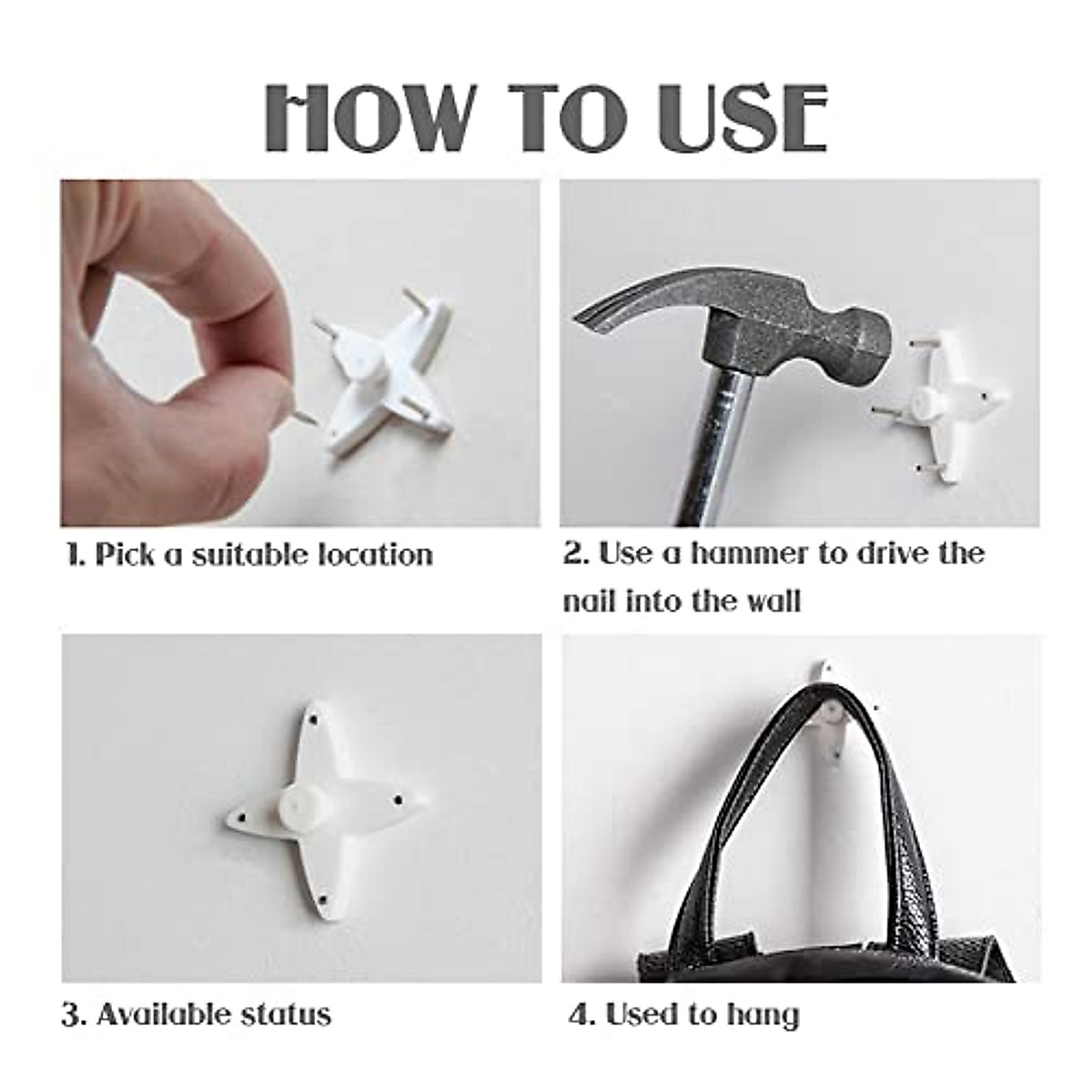 HOW TO USE

1. Pick a suitable location

2. Use a hammer to drive the nail into the wall

3. Available status

4. Used to hang